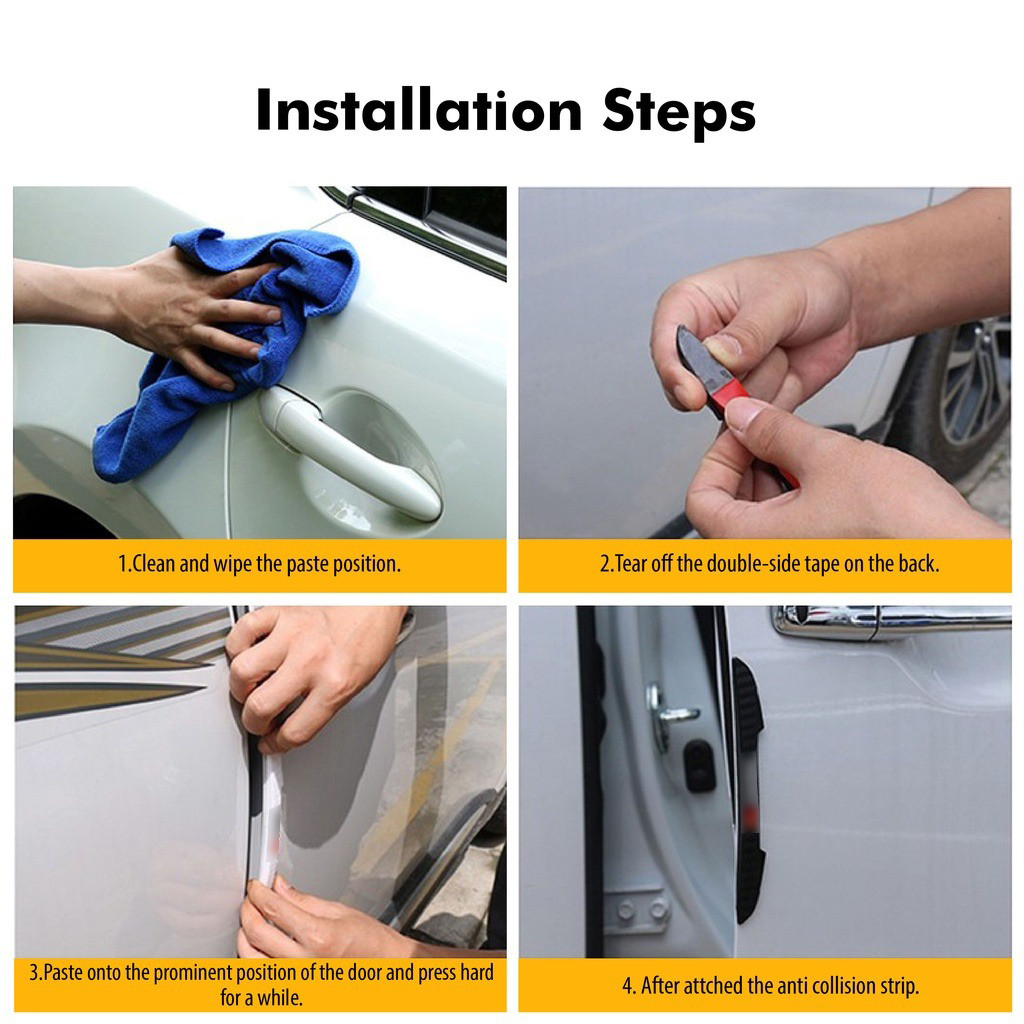 Installation Steps

1.Clean and wipe the paste position.

2.Tear off the double-side tape on the back.

3.Paste onto the prominent position of the door and press hard for a while.

4. After attched the anti collision strip.