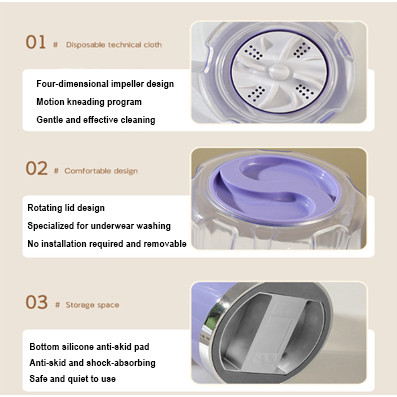 01 # Disposable technical cloth

Four-dimensional impeller design
Motion kneading program
Gentle and effective cleaning

02 # Comfortable design

Rotating lid design
Specialized for underwear washing
No installation required and removable

03 # Storage space

Bottom silicone anti-skid pad
Anti-skid and shock-absorbing
Safe and quiet to use