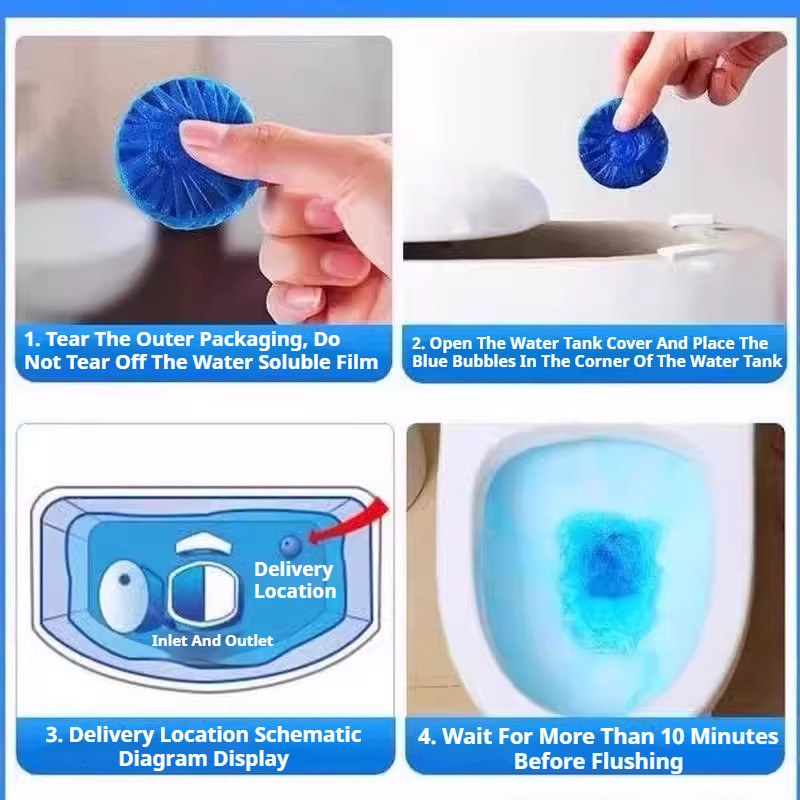 1. Tear The Outer Packaging, Do Not Tear Off The Water Soluble Film

2. Open The Water Tank Cover And Place The Blue Bubbles In The Corner Of The Water Tank

Delivery Location

Inlet And Outlet

3. Delivery Location Schematic Diagram Display

4. Wait For More Than 10 Minutes Before Flushing