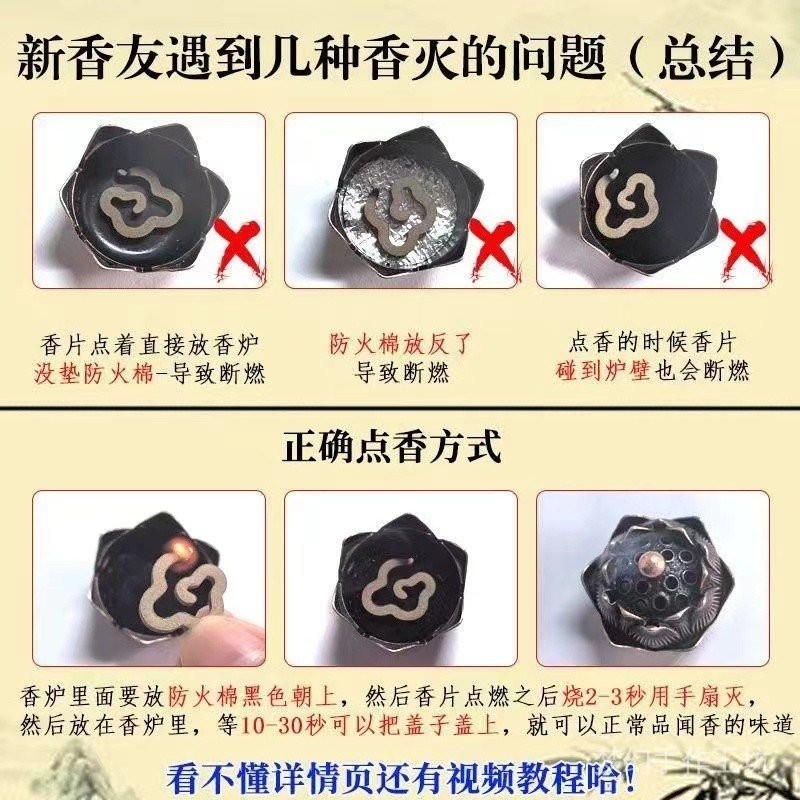 新香友遇到几种香灭的问题（总结）

香片点着直接放香炉
没垫防火棉-导致断燃

防火棉放反了
导致断燃

点香的时候香片
碰到炉壁也会断燃

正确点香方式

香炉里面要放防火棉黑色朝上，然后香片点燃之后烧2-3秒用手扇灭，然后放在香炉里，等10-30秒可以把盖子盖上，就可以正常品闻香的味道

看不懂详情页还有视频教程哈！