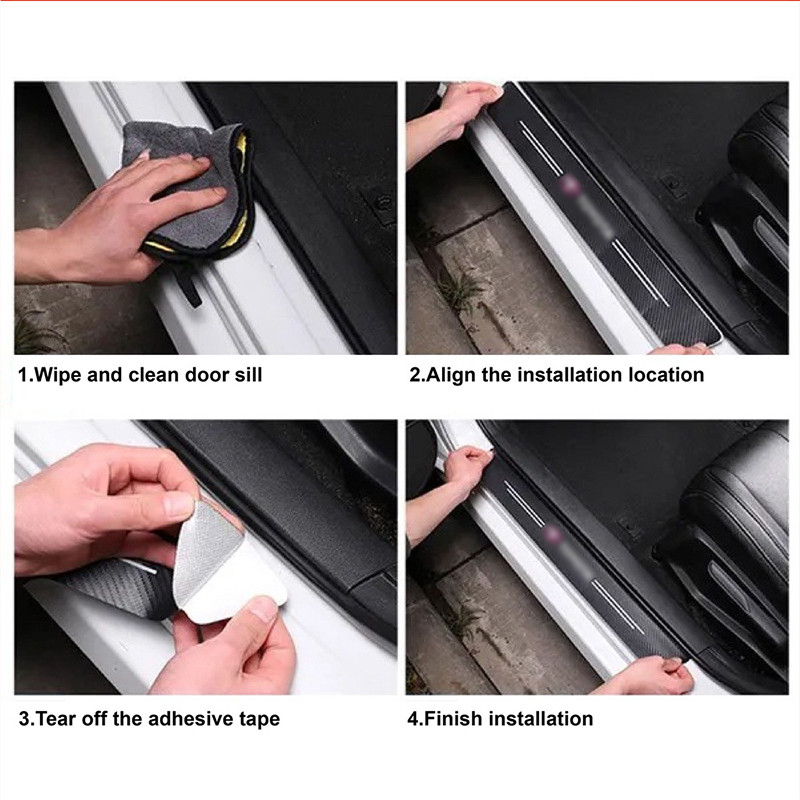 1.Wipe and clean door sill

2.Align the installation location

3.Tear off the adhesive tape

4.Finish installation