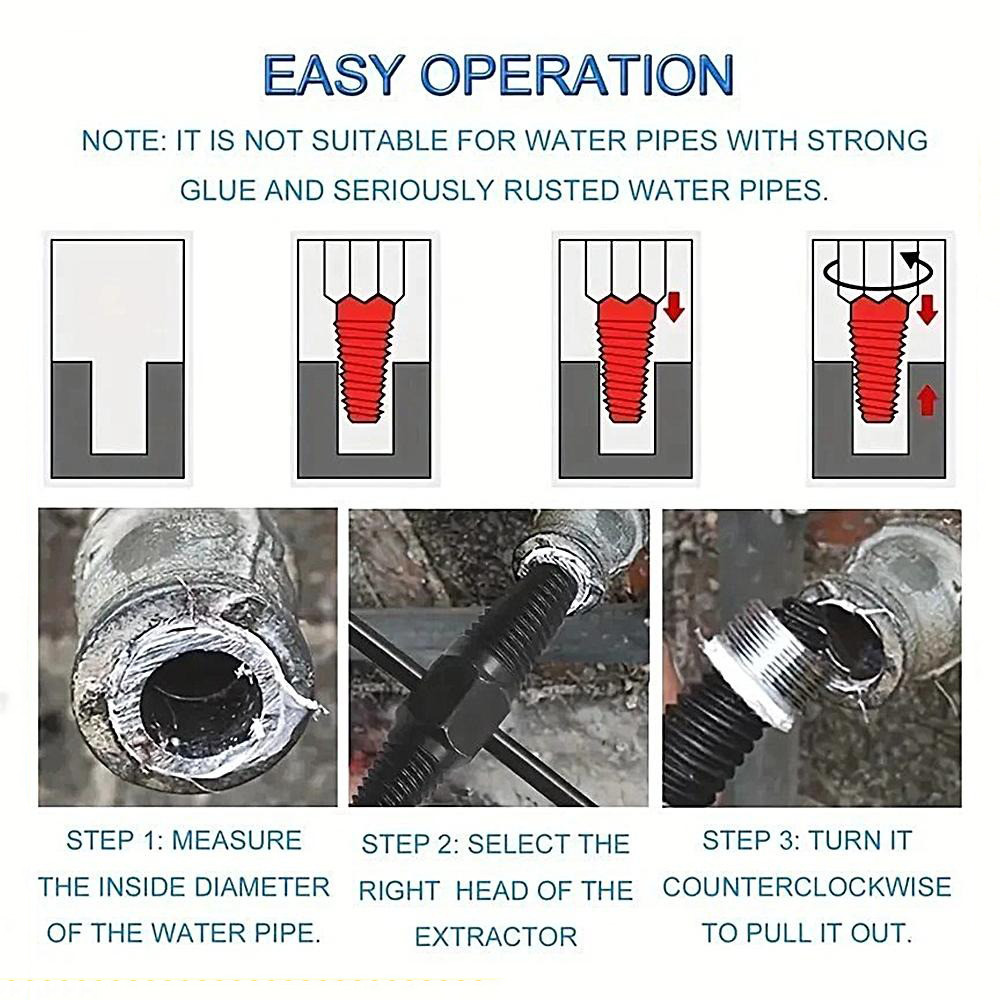 EASY OPERATION

NOTE: IT IS NOT SUITABLE FOR WATER PIPES WITH STRONG GLUE AND SERIOUSLY RUSTED WATER PIPES.

STEP 1: MEASURE THE INSIDE DIAMETER OF THE WATER PIPE.

STEP 2: SELECT THE RIGHT HEAD OF THE EXTRACTOR

STEP 3: TURN IT COUNTERCLOCKWISE TO PULL IT OUT.