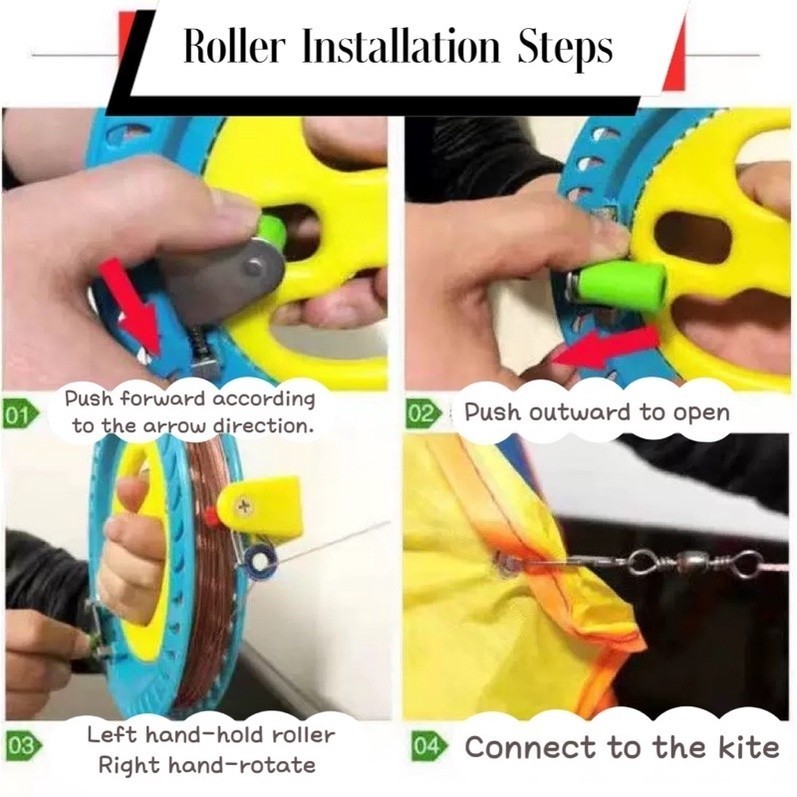 Roller Installation Steps

01 Push forward according to the arrow direction.

02 Push outward to open

03 Left hand-hold roller
Right hand-rotate

04 Connect to the kite