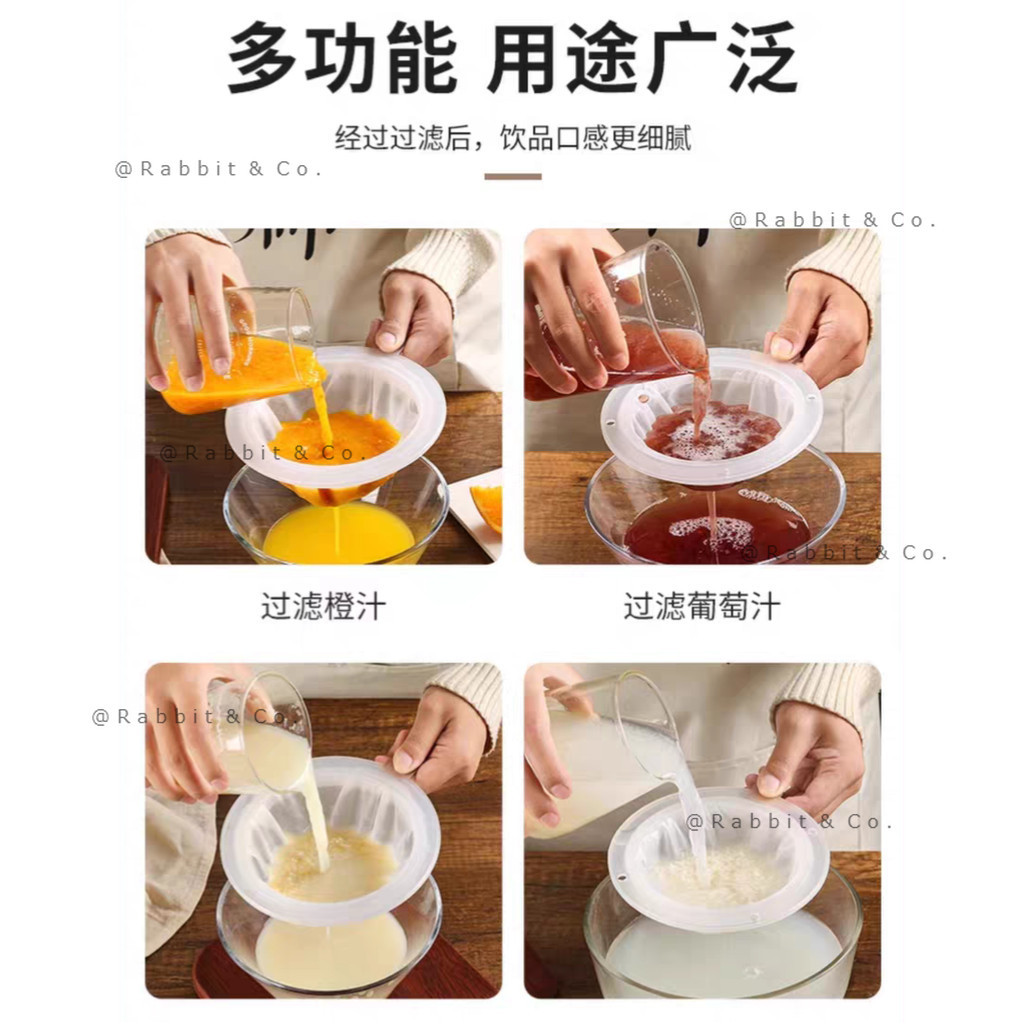 多功能 用途广泛

经过过滤后，饮品口感更细腻

@Rabbit & Co.

@Rabbit & Co.

@Rabbit & Co.

@Rabbit & Co.

过滤橙汁

过滤葡萄汁

@Rabbit & Co.

@Rabbit & Co.