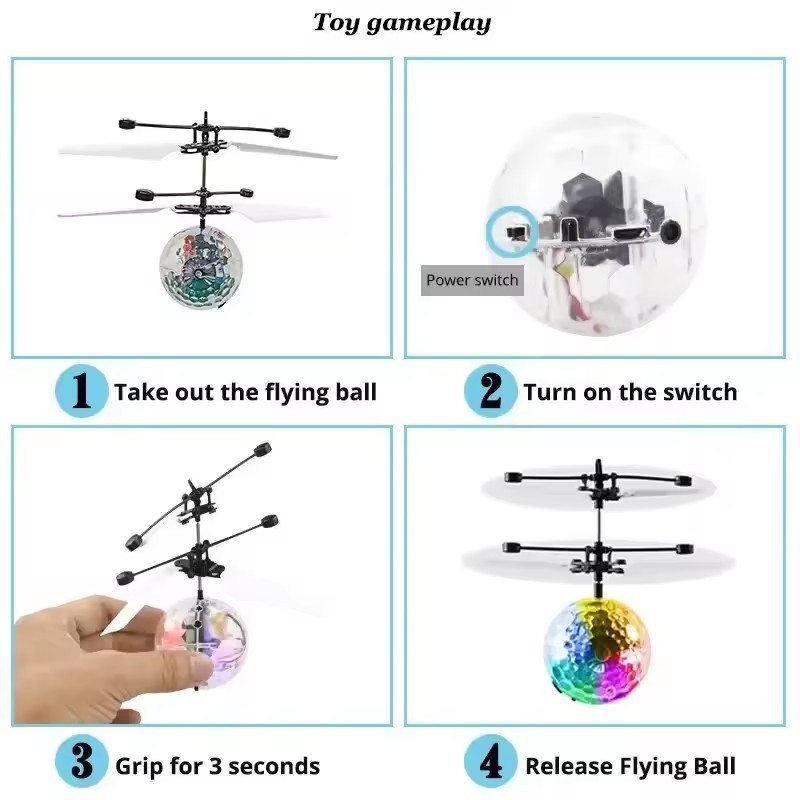 Toy gameplay

Power switch

1 Take out the flying ball

2 Turn on the switch

3 Grip for 3 seconds

4 Release Flying Ball