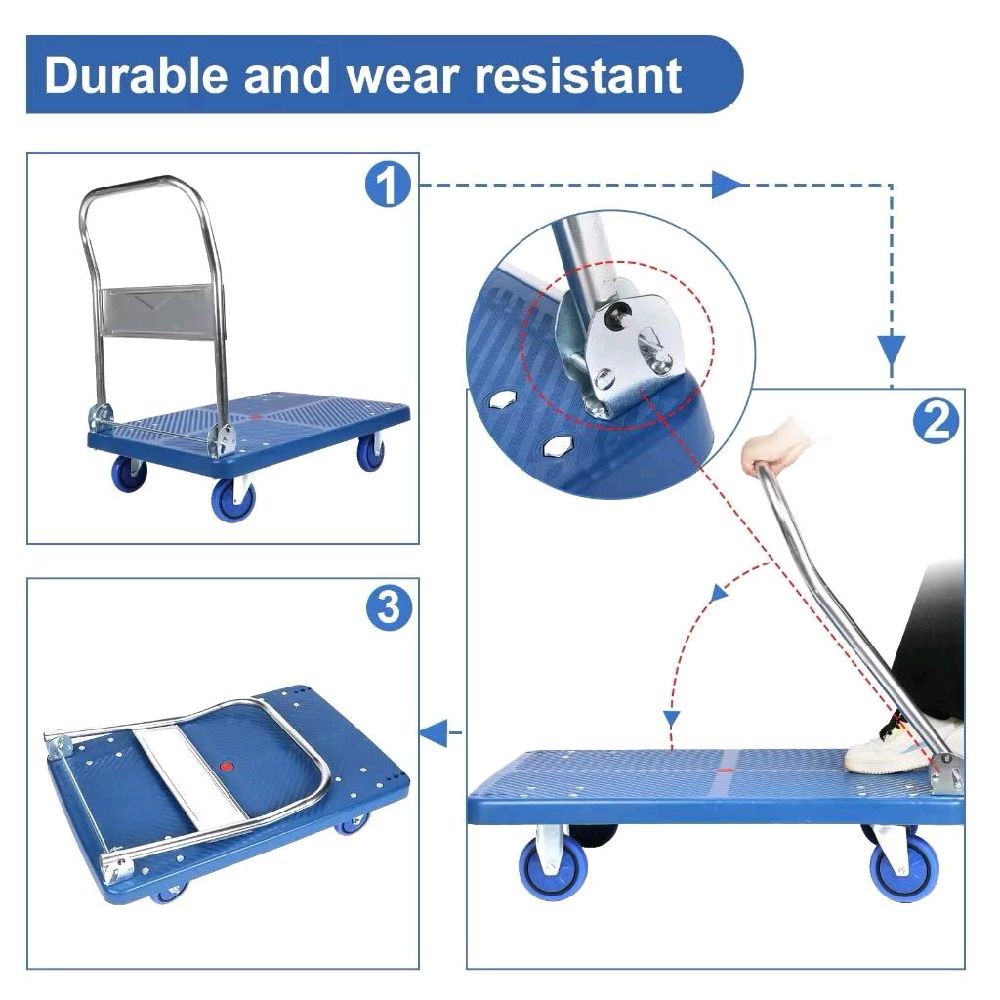 Durable and wear resistant

1

2

3