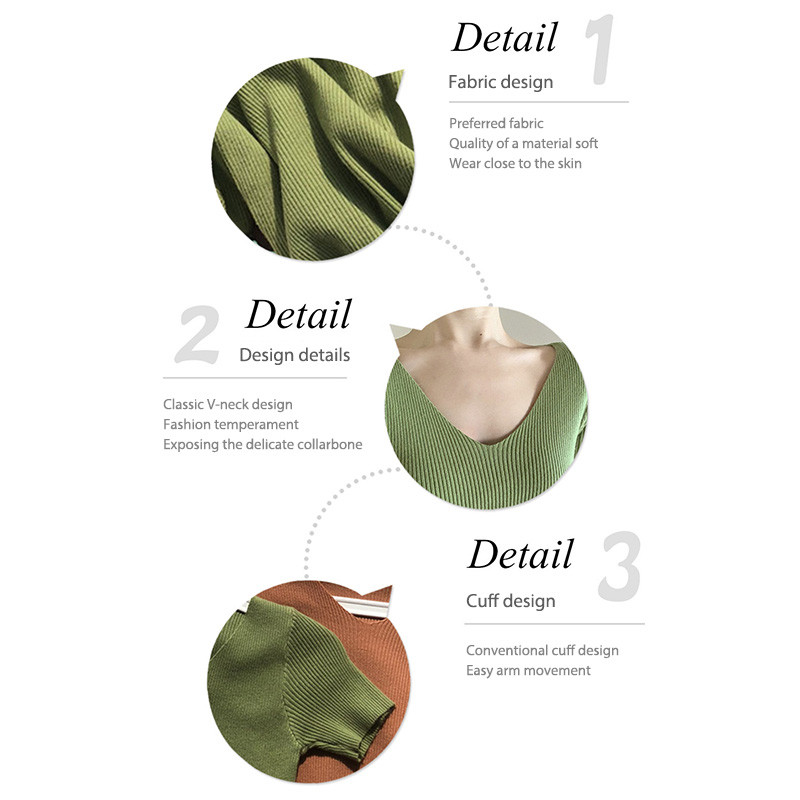 Detail 1
Fabric design

Preferred fabric
Quality of a material soft
Wear close to the skin

2 Detail
Design details

Classic V-neck design
Fashion temperament
Exposing the delicate collarbone

Detail 3
Cuff design

Conventional cuff design
Easy arm movement