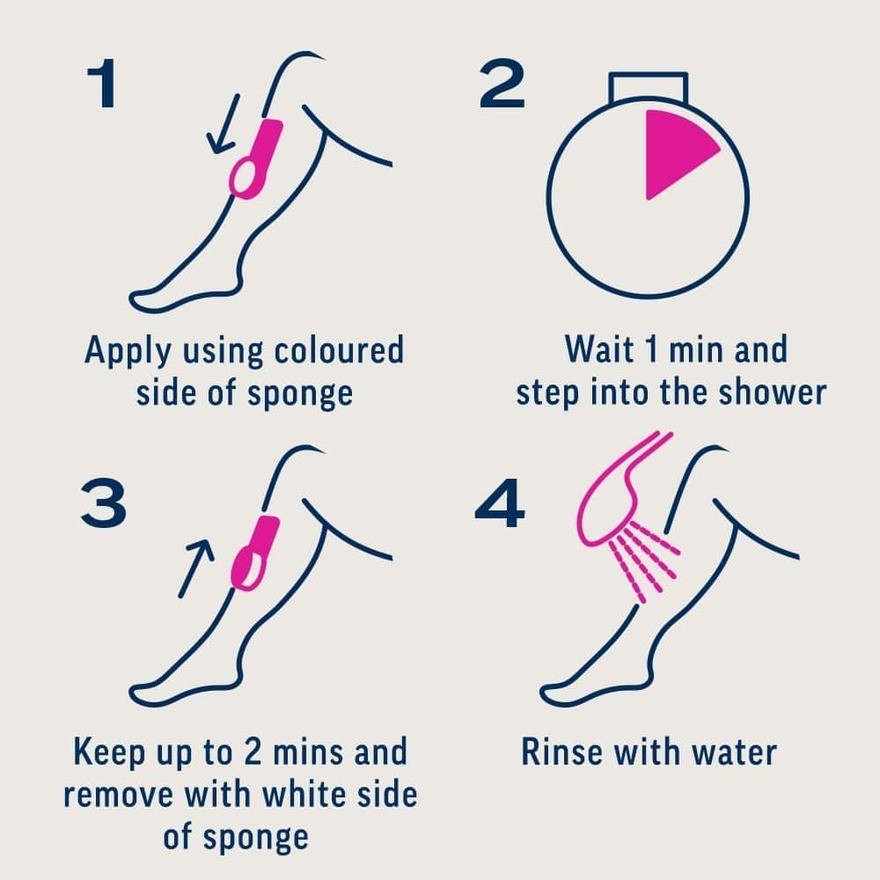 1

Apply using coloured side of sponge

2

Wait 1 min and step into the shower

3

Keep up to 2 mins and remove with white side of sponge

4

Rinse with water