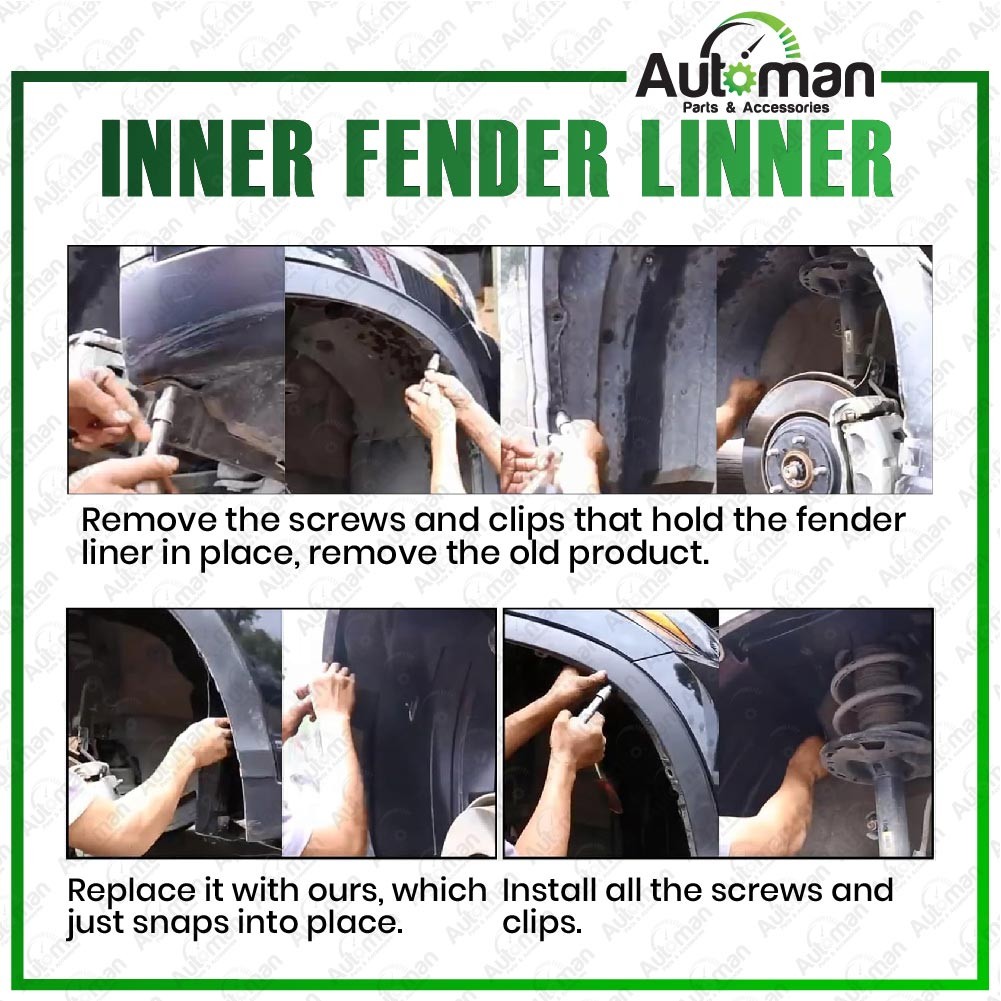 Automan
Parts & Accessories

INNER FENDER LINNER

Remove the screws and clips that hold the fender liner in place, remove the old product.

Replace it with ours, which just snaps into place.

Install all the screws and clips.