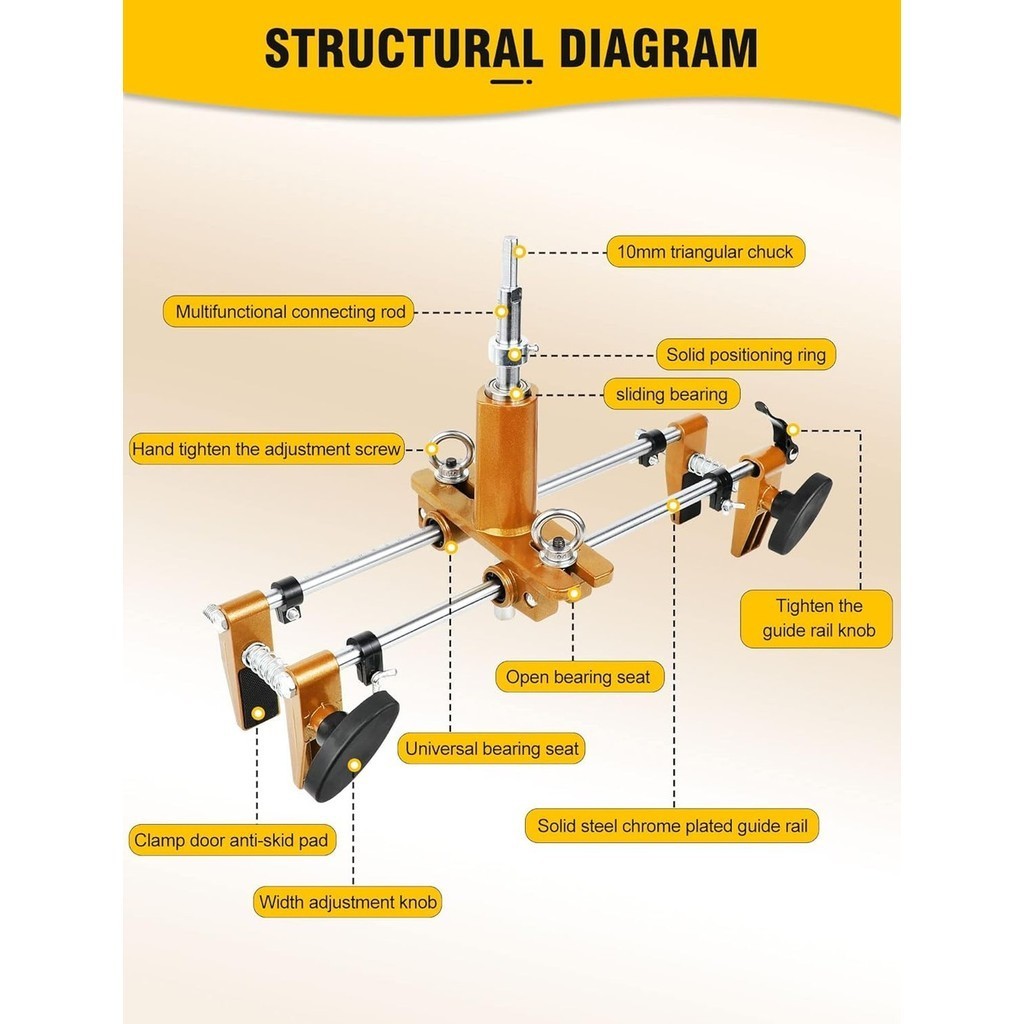 STRUCTURAL DIAGRAM

10mm triangular chuck

Multifunctional connecting rod

Solid positioning ring

sliding bearing

Hand tighten the adjustment screw

Tighten the guide rail knob

Open bearing seat

Universal bearing seat

Solid steel chrome plated guide rail

Clamp door anti-skid pad

Width adjustment knob