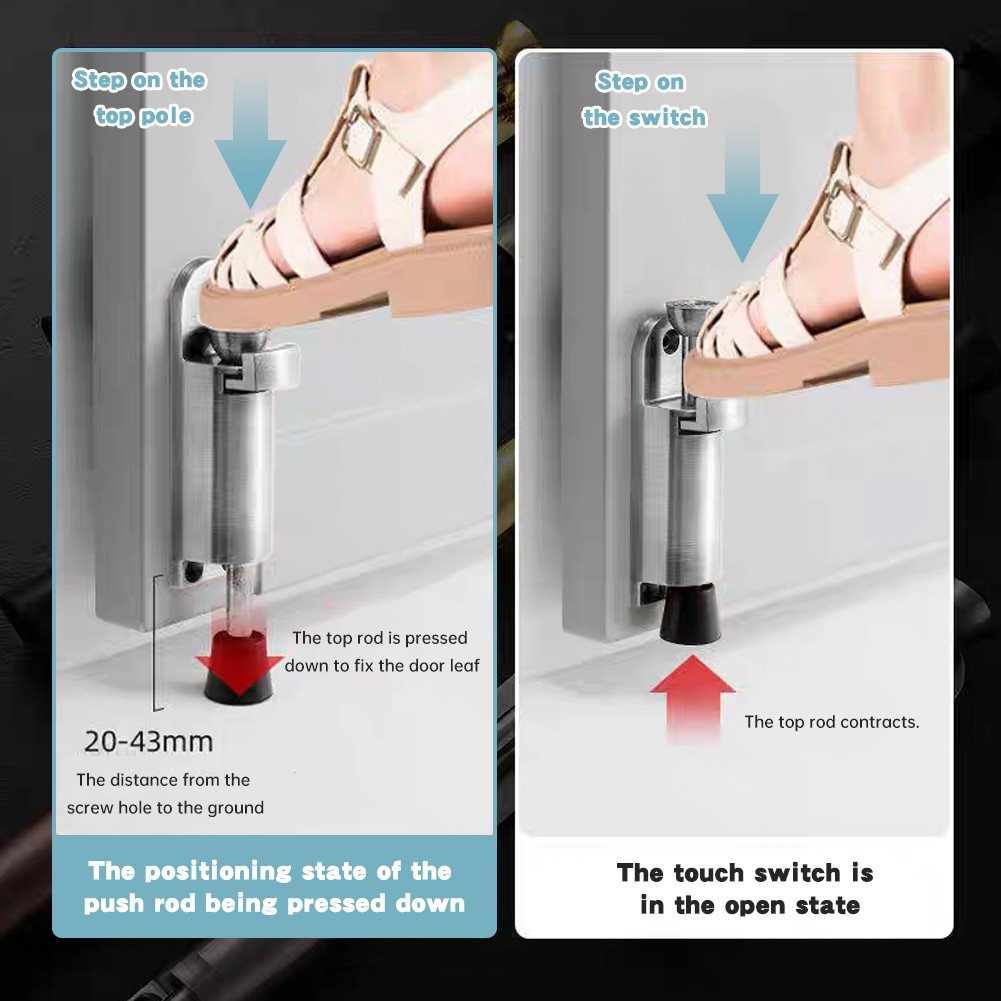 Step on the top pole

The top rod is pressed down to fix the door leaf

20-43mm

The distance from the screw hole to the ground

The positioning state of the push rod being pressed down

Step on the switch

The top rod contracts.

The touch switch is in the open state