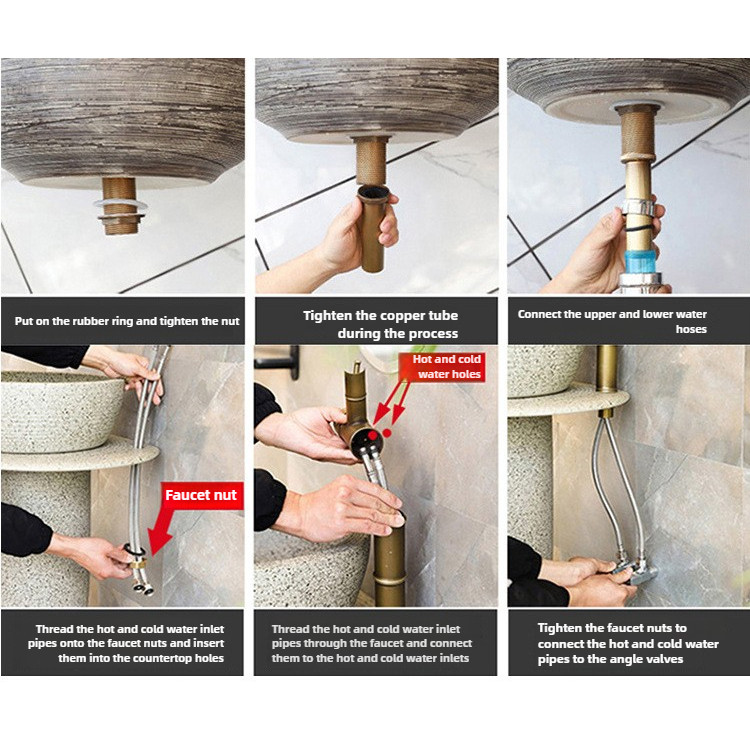 Put on the rubber ring and tighten the nut

Tighten the copper tube during the process

Connect the upper and lower water hoses

Faucet nut

Hot and cold water holes

Thread the hot and cold water inlet pipes onto the faucet nuts and insert them into the countertop holes

Thread the hot and cold water inlet pipes through the faucet and connect them to the hot and cold water inlets

Tighten the faucet nuts to connect the hot and cold water pipes to the angle valves