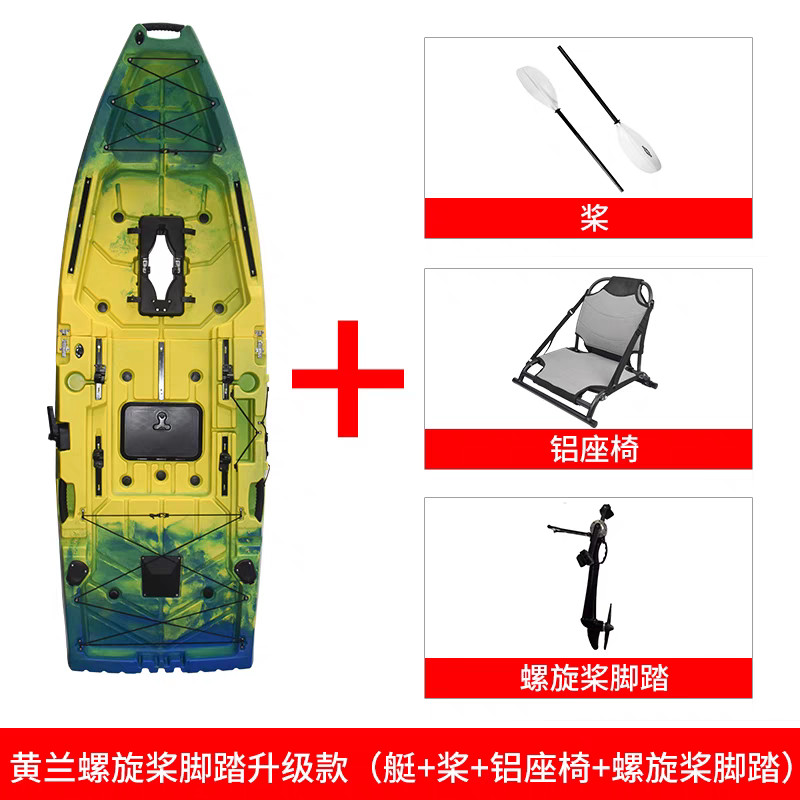 桨

铝座椅

螺旋桨脚踏

黄兰螺旋桨脚踏升级款（艇+桨+铝座椅+螺旋桨脚踏）