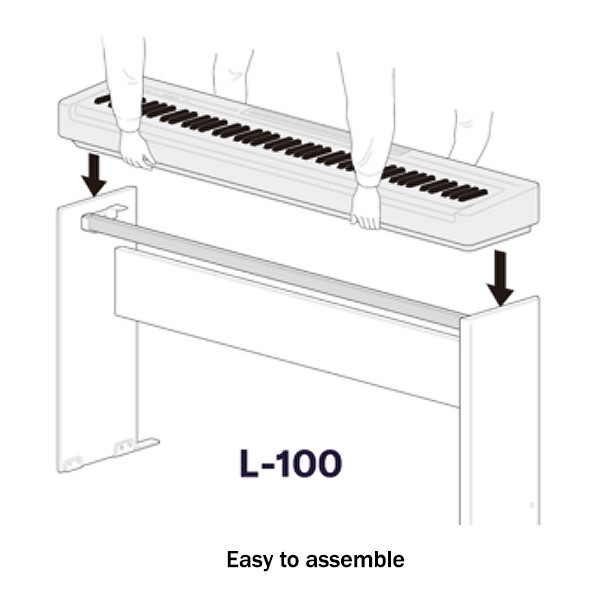 L-100

Easy to assemble