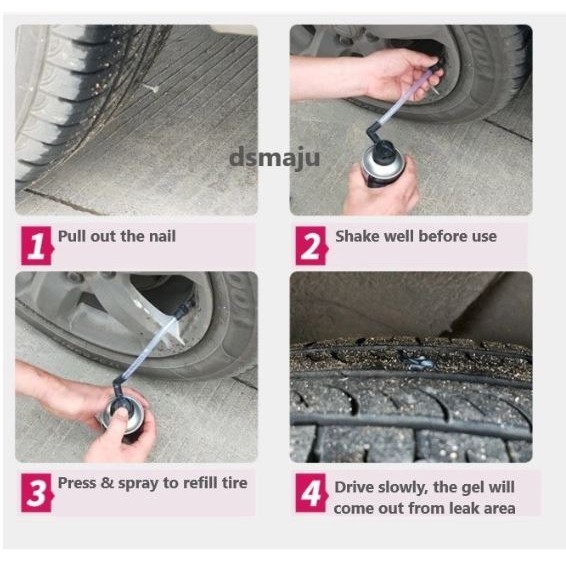 dsmaju

1 Pull out the nail

2 Shake well before use

3 Press & spray to refill tire

4 Drive slowly, the gel will come out from leak area