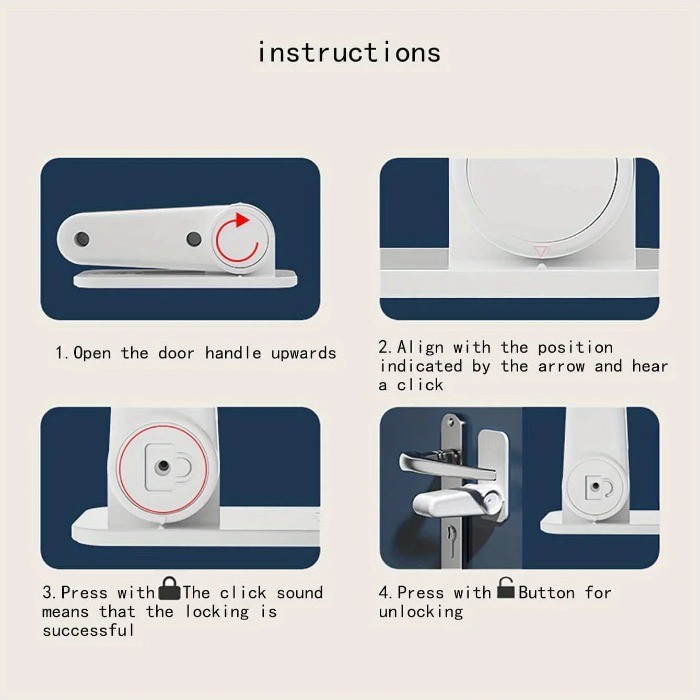 instructions

1. Open the door handle upwards

2. Align with the position indicated by the arrow and hear a click

3. Press with The click sound means that the locking is successful

4. Press with Button for unlocking