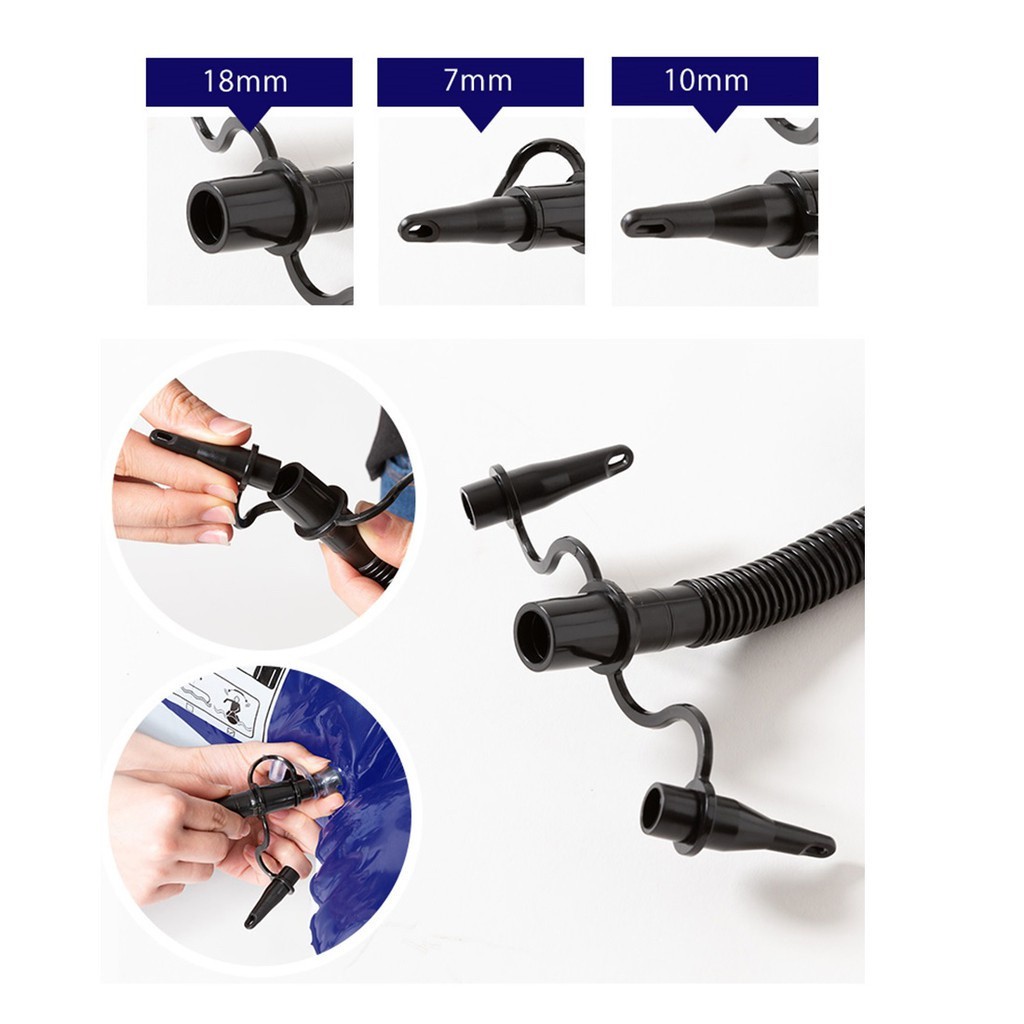 18mm

7mm

10mm