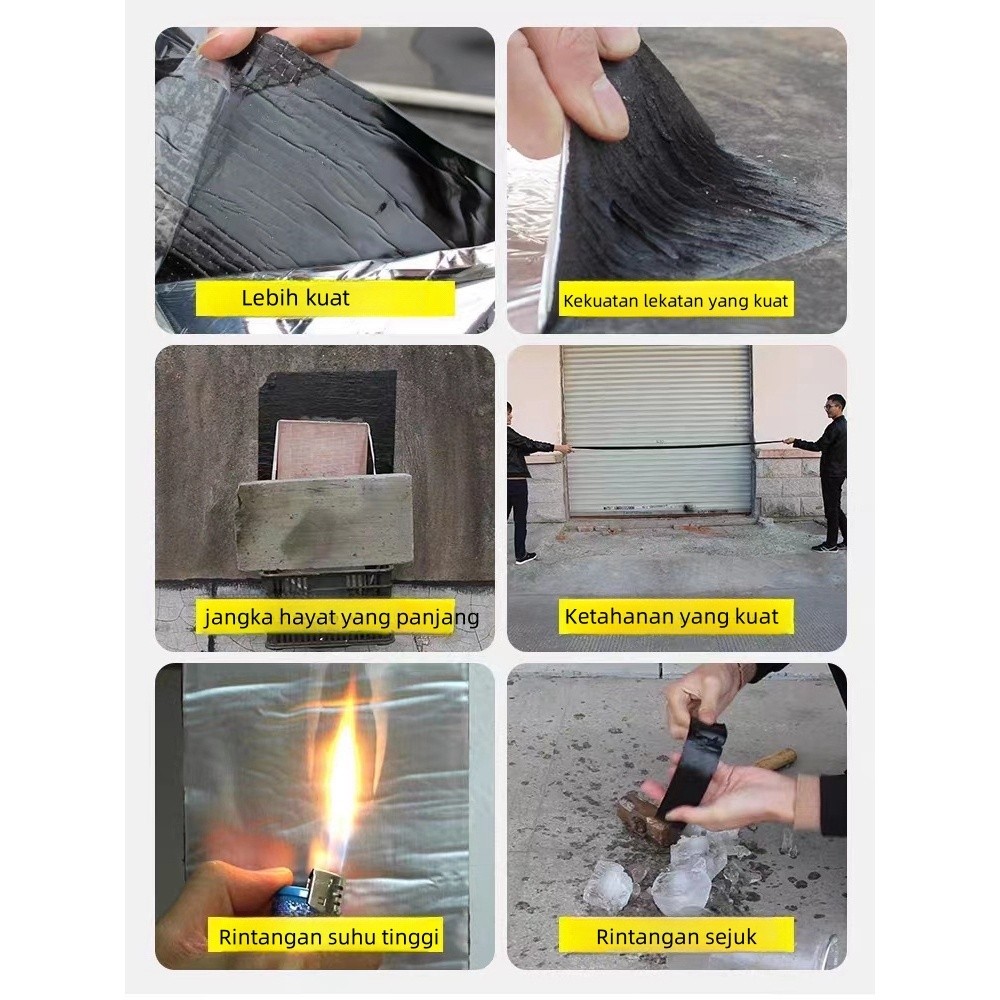 Lebih kuat

Kekuatan lekatan yang kuat

jangka hayat yang panjang

Ketahanan yang kuat

Rintangan suhu tinggi

Rintangan sejuk