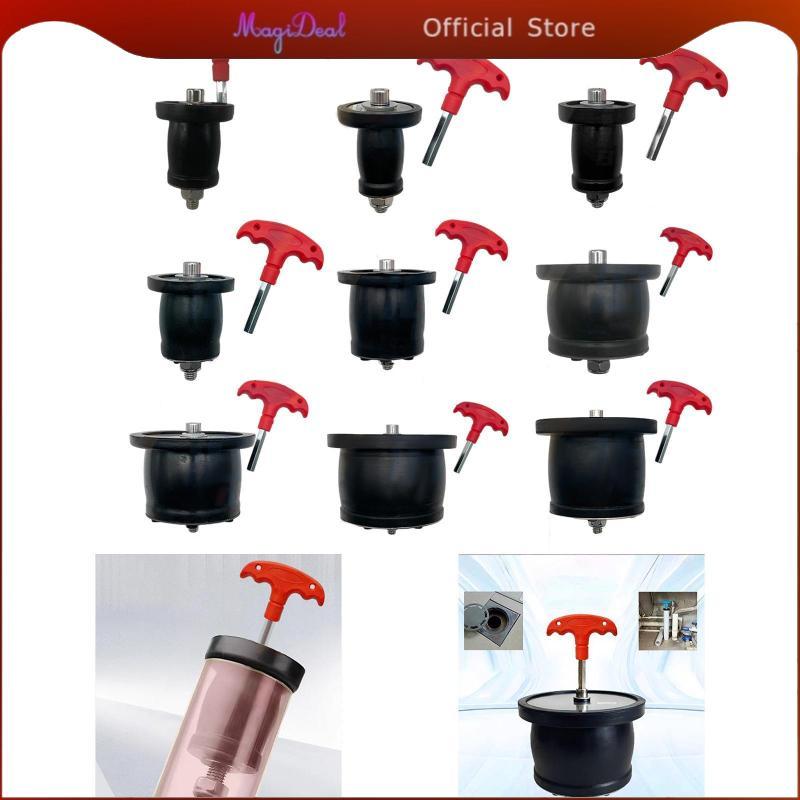 MagiDeal Official Store