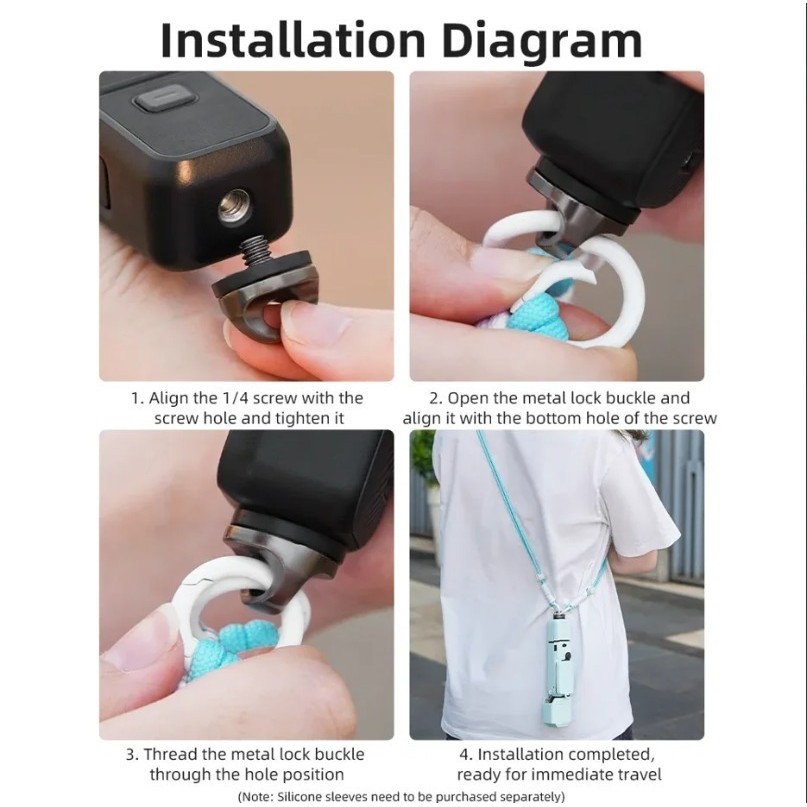 Installation Diagram

1. Align the 1/4 screw with the screw hole and tighten it

2. Open the metal lock buckle and align it with the bottom hole of the screw

3. Thread the metal lock buckle through the hole position

4. Installation completed, ready for immediate travel

(Note: Silicone sleeves need to be purchased separately)