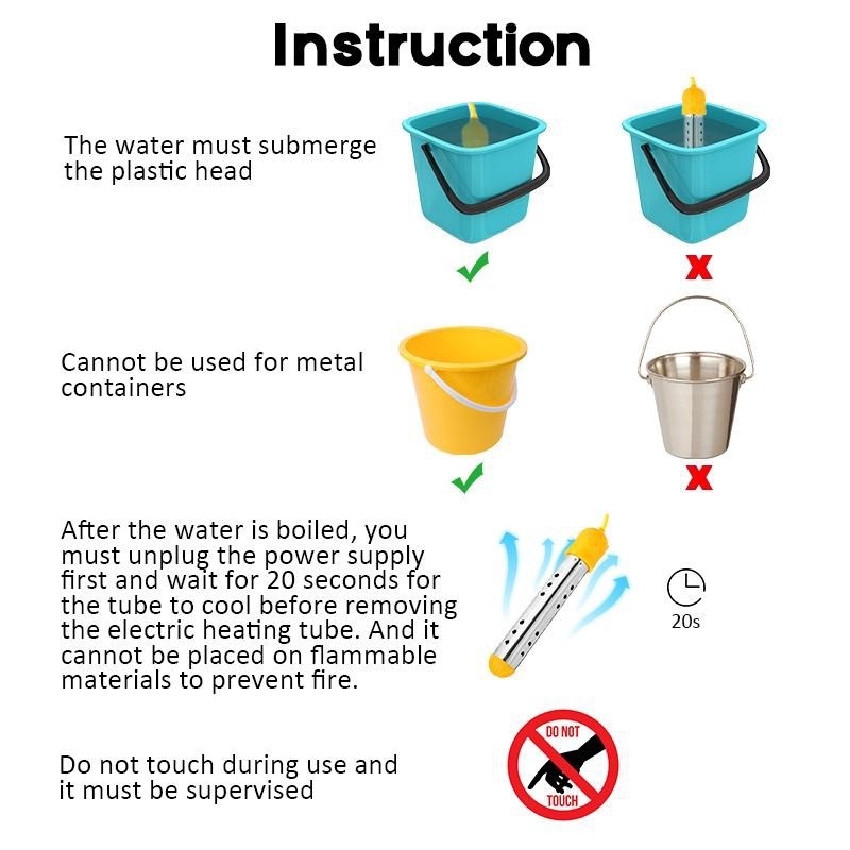 Instruction

The water must submerge the plastic head

Cannot be used for metal containers

After the water is boiled, you must unplug the power supply first and wait for 20 seconds for the tube to cool before removing the electric heating tube. And it cannot be placed on flammable materials to prevent fire.

20s

Do not touch during use and it must be supervised

DO NOT
TOUCH