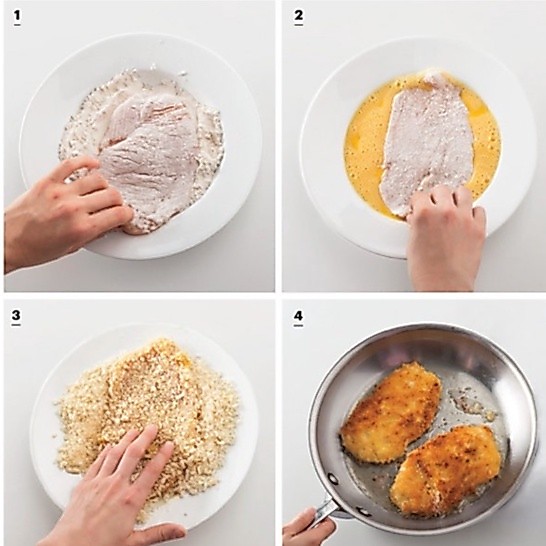 1

2

3

4