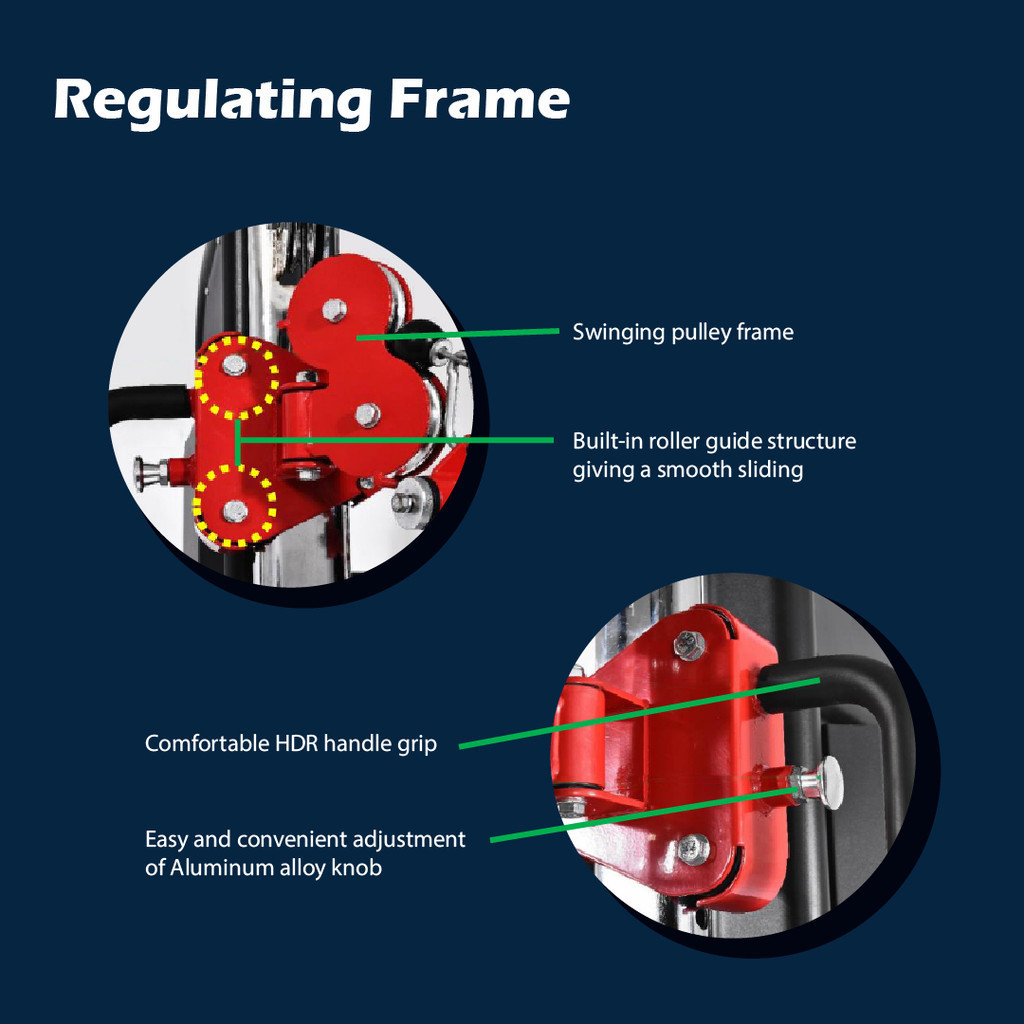 Regulating Frame

Swinging pulley frame

Built-in roller guide structure giving a smooth sliding

Comfortable HDR handle grip

Easy and convenient adjustment of Aluminum alloy knob