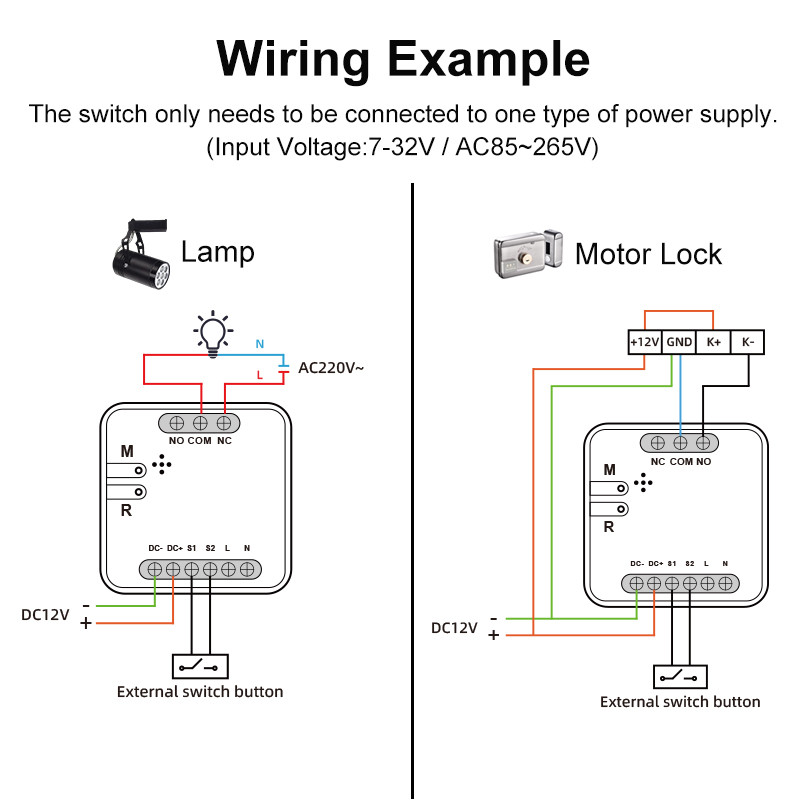 Wiring Example

The switch only needs to be connected to one type of power supply.
(Input Voltage:7-32V / AC85~265V)

Lamp

N

L

AC220V~

NO COM NC

M

R

DC- DC+ S1 S2 L N

DC12V -
+

External switch button

Motor Lock

+12V GND K+ K-

NC COM NO

M

R

DC- DC+ S1 S2 L N

DC12V -
+

External switch button