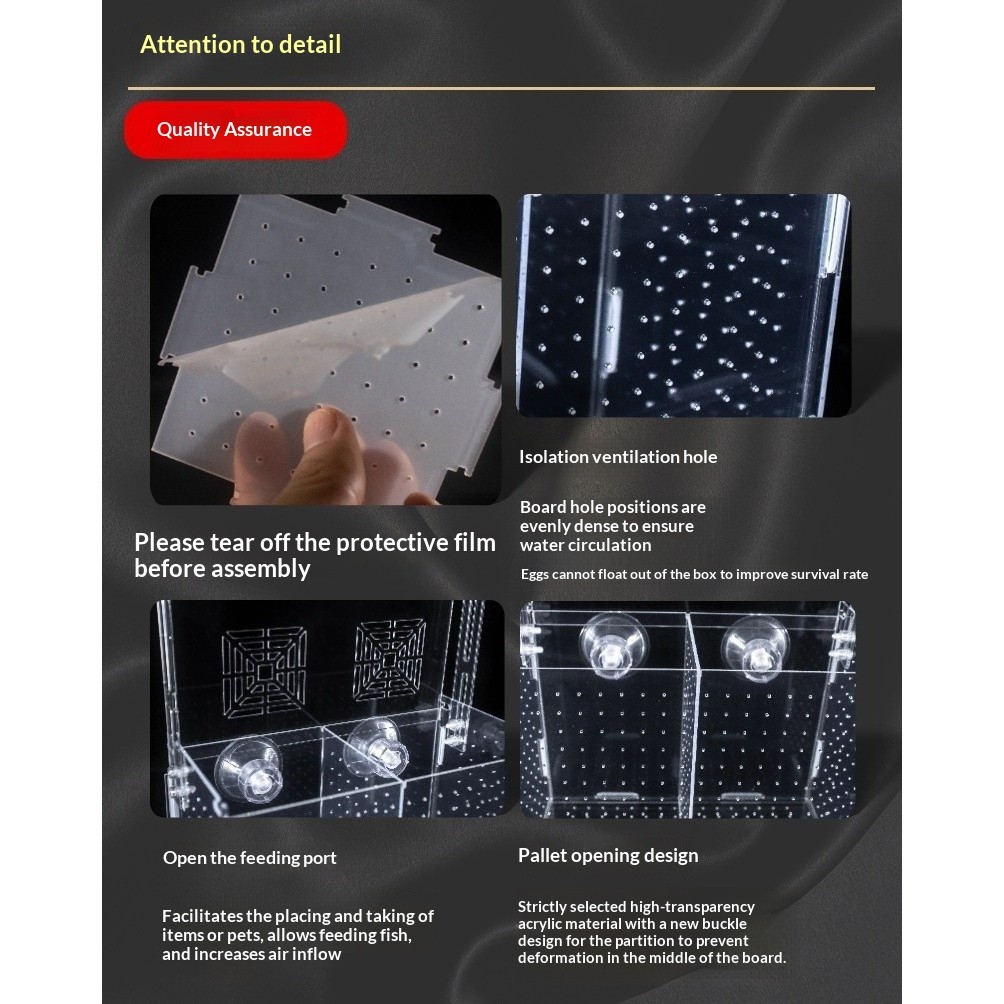 Attention to detail

Quality Assurance

Please tear off the protective film before assembly

Isolation ventilation hole

Board hole positions are evenly dense to ensure water circulation

Eggs cannot float out of the box to improve survival rate

Open the feeding port

Facilitates the placing and taking of items or pets, allows feeding fish, and increases air inflow

Pallet opening design

Strictly selected high-transparency acrylic material with a new buckle design for the partition to prevent deformation in the middle of the board.