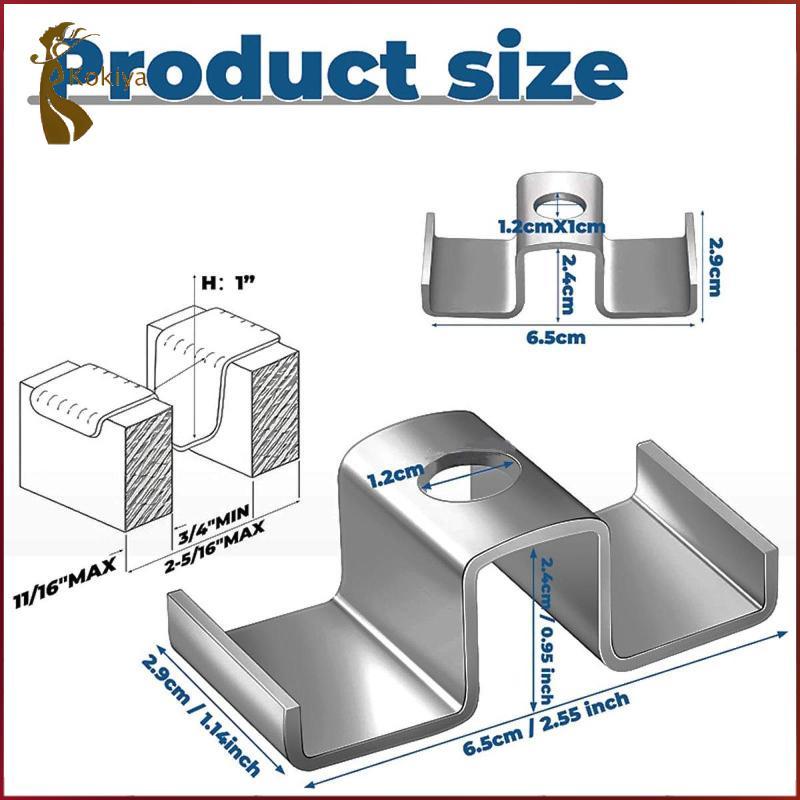 Kokiya
Product size

1.2cmX1cm
2.4cm
2.9cm
6.5cm

H: 1"
3/4"MIN
2-5/16"MAX
11/16"MAX

1.2cm
2.4cm / 0.95 inch
2.9cm / 1.14inch
6.5cm / 2.55 inch