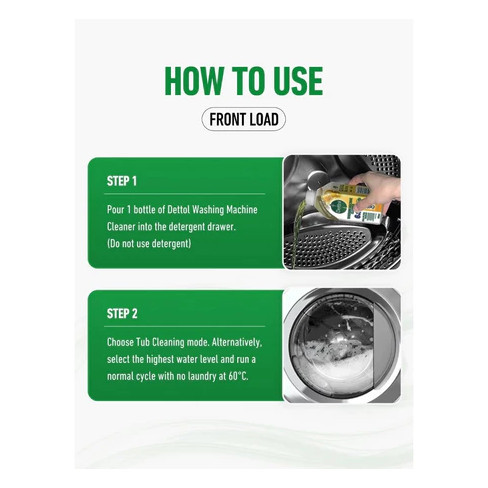 HOW TO USE

FRONT LOAD

STEP 1

Pour 1 bottle of Dettol Washing Machine Cleaner into the detergent drawer. (Do not use detergent)

STEP 2

Choose Tub Cleaning mode. Alternatively, select the highest water level and run a normal cycle with no laundry at 60°C.