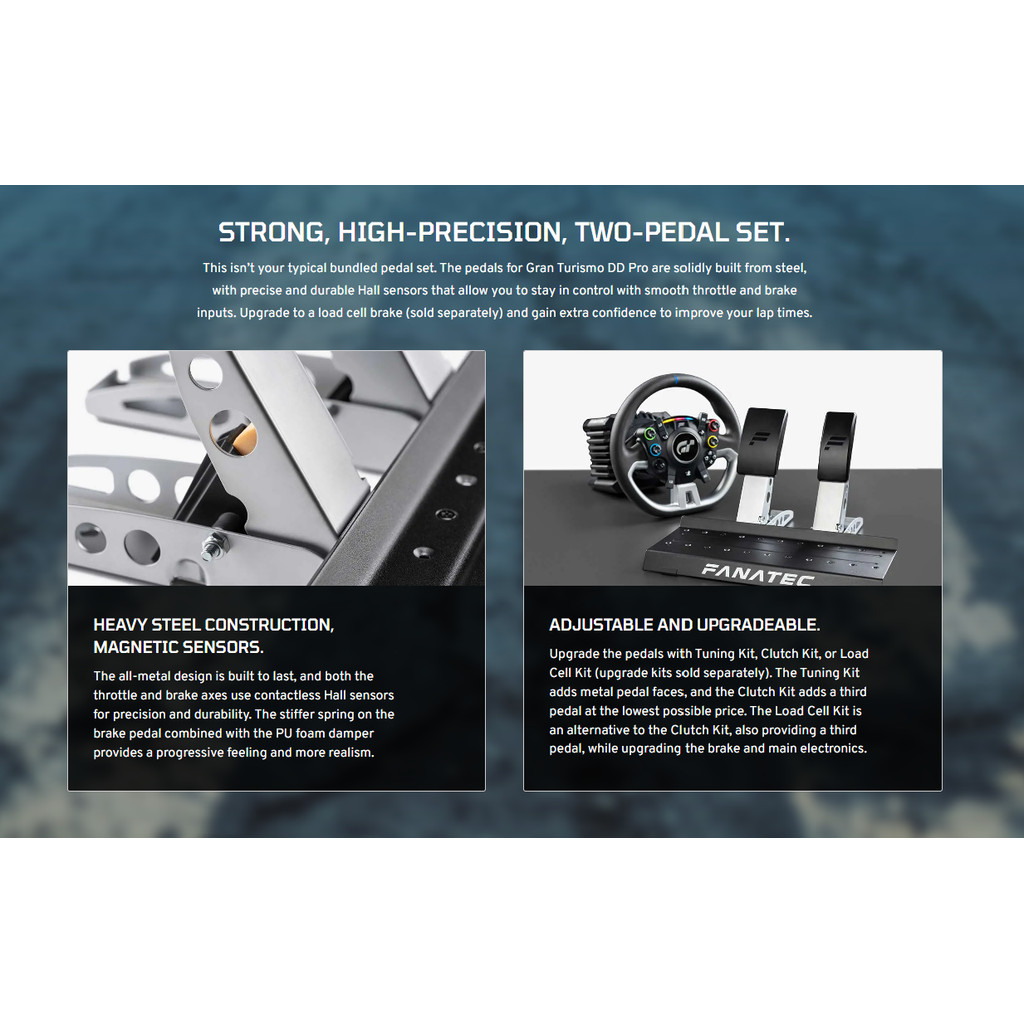 STRONG, HIGH-PRECISION, TWO-PEDAL SET.

This isn't your typical bundled pedal set. The pedals for Gran Turismo DD Pro are solidly built from steel, with precise and durable Hall sensors that allow you to stay in control with smooth throttle and brake inputs. Upgrade to a load cell brake (sold separately) and gain extra confidence to improve your lap times.

HEAVY STEEL CONSTRUCTION, MAGNETIC SENSORS.

The all-metal design is built to last, and both the throttle and brake axes use contactless Hall sensors for precision and durability. The stiffer spring on the brake pedal combined with the PU foam damper provides a progressive feeling and more realism.

FANATEC

ADJUSTABLE AND UPGRADEABLE.

Upgrade the pedals with Tuning Kit, Clutch Kit, or Load Cell Kit (upgrade kits sold separately). The Tuning Kit adds metal pedal faces, and the Clutch Kit adds a third pedal at the lowest possible price. The Load Cell Kit is an alternative to the Clutch Kit, also providing a third pedal, while upgrading the brake and main electronics.