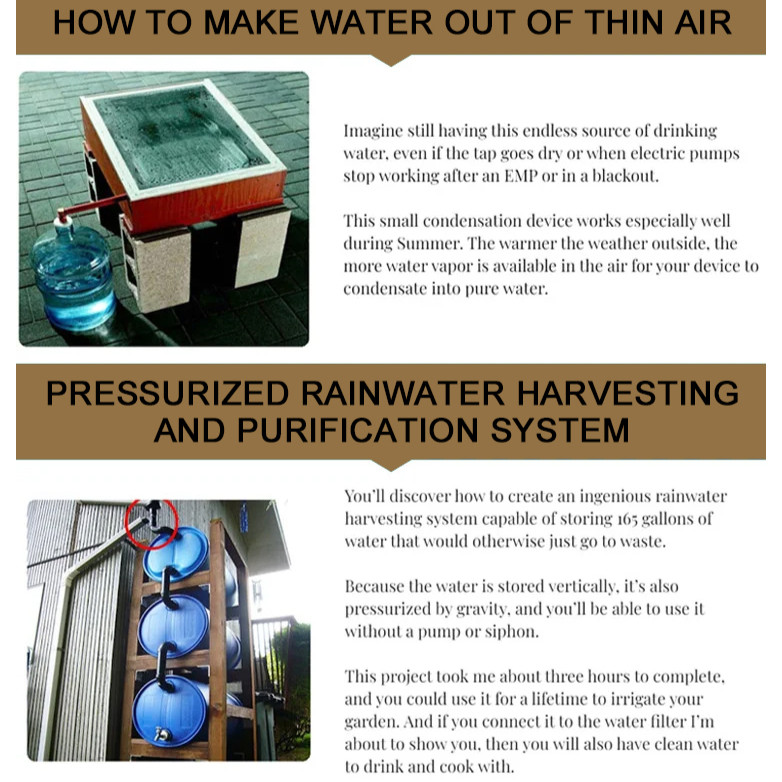 HOW TO MAKE WATER OUT OF THIN AIR

Imagine still having this endless source of drinking water, even if the tap goes dry or when electric pumps stop working after an EMP or in a blackout.

This small condensation device works especially well during Summer. The warmer the weather outside, the more water vapor is available in the air for your device to condensate into pure water.

PRESSURIZED RAINWATER HARVESTING AND PURIFICATION SYSTEM

You'll discover how to create an ingenious rainwater harvesting system capable of storing 165 gallons of water that would otherwise just go to waste.

Because the water is stored vertically, it's also pressurized by gravity, and you'll be able to use it without a pump or siphon.

This project took me about three hours to complete, and you could use it for a lifetime to irrigate your garden. And if you connect it to the water filter I'm about to show you, then you will also have clean water to drink and cook with.