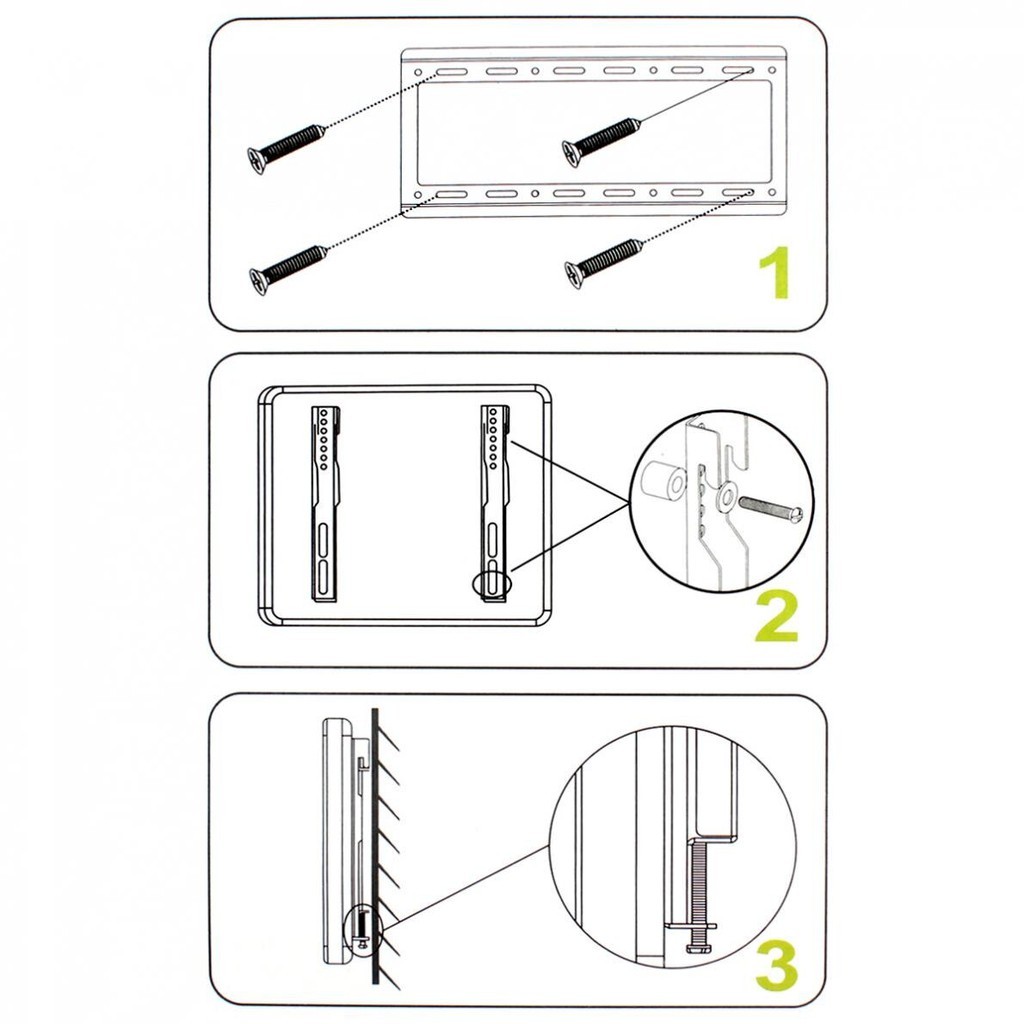 1

2

3