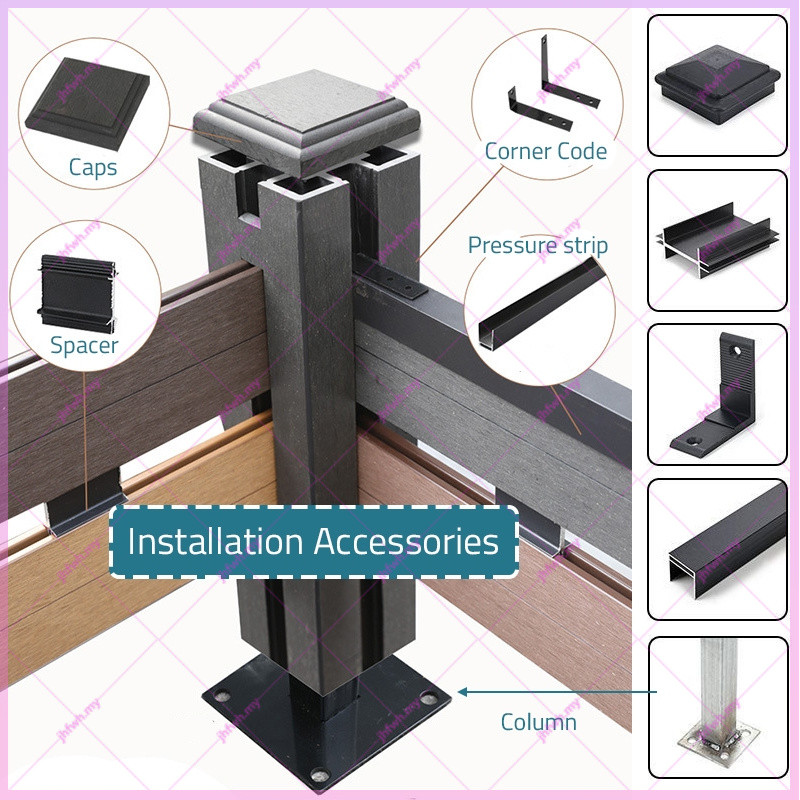 Caps

Corner Code

Pressure strip

Spacer

Installation Accessories

Column

jhfwh.my