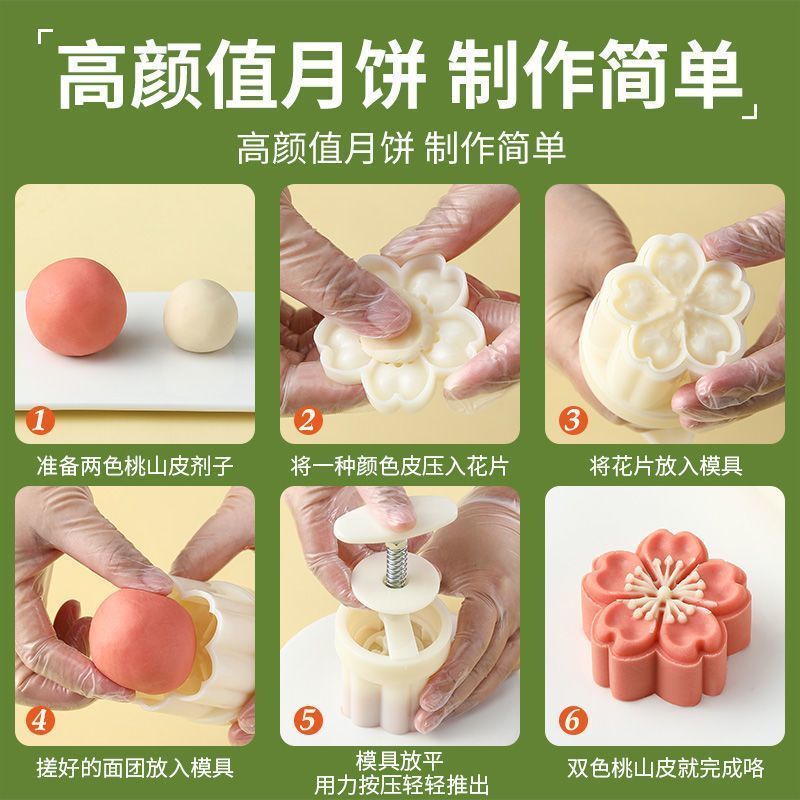 「高颜值月饼 制作简单」

高颜值月饼 制作简单

1
准备两色桃山皮剂子

2
将一种颜色皮压入花片

3
将花片放入模具

4
搓好的面团放入模具

5
模具放平
用力按压轻轻推出

6
双色桃山皮就完成咯