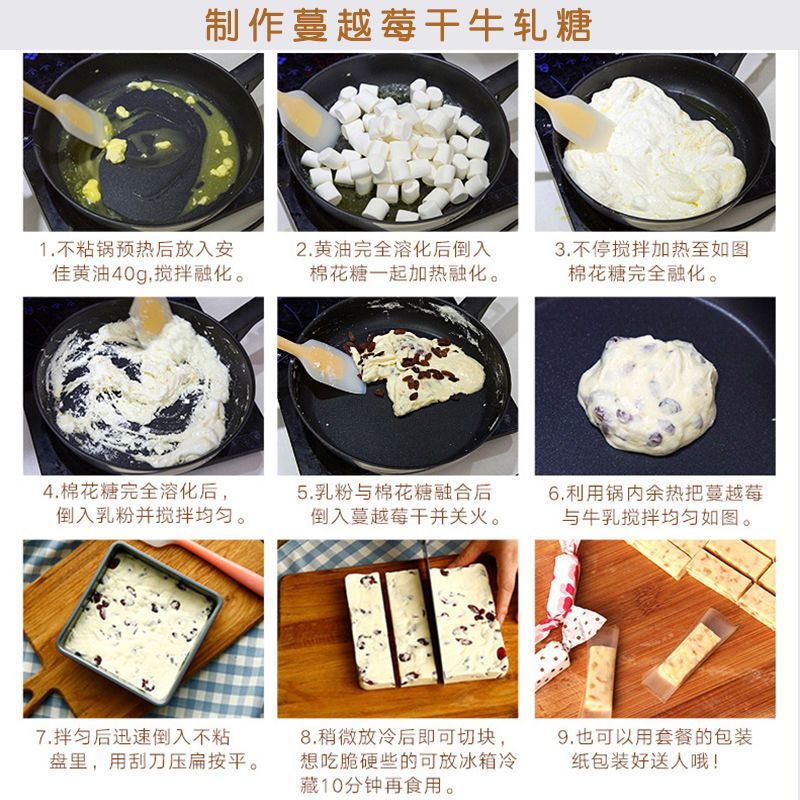 制作蔓越莓干牛轧糖

1.不粘锅预热后放入安佳黄油40g,搅拌融化。

2.黄油完全溶化后倒入棉花糖一起加热融化。

3.不停搅拌加热至如图棉花糖完全融化。

4.棉花糖完全溶化后，倒入乳粉并搅拌均匀。

5.乳粉与棉花糖融合后倒入蔓越莓干并关火。

6.利用锅内余热把蔓越莓与牛乳搅拌均匀如图。

7.拌匀后迅速倒入不粘盘里，用刮刀压扁按平。

8.稍微放冷后即可切块，想吃脆硬些的可放冰箱冷藏10分钟再食用。

9.也可以用套餐的包装纸包装好送人哦！