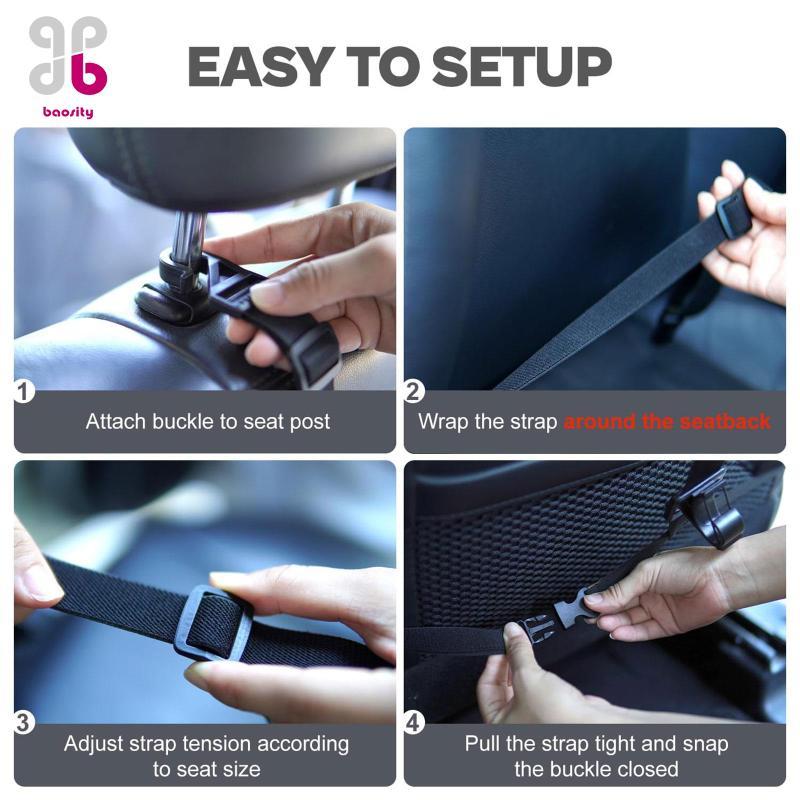 baosity

EASY TO SETUP

1
Attach buckle to seat post

2
Wrap the strap around the seatback

3
Adjust strap tension according to seat size

4
Pull the strap tight and snap the buckle closed