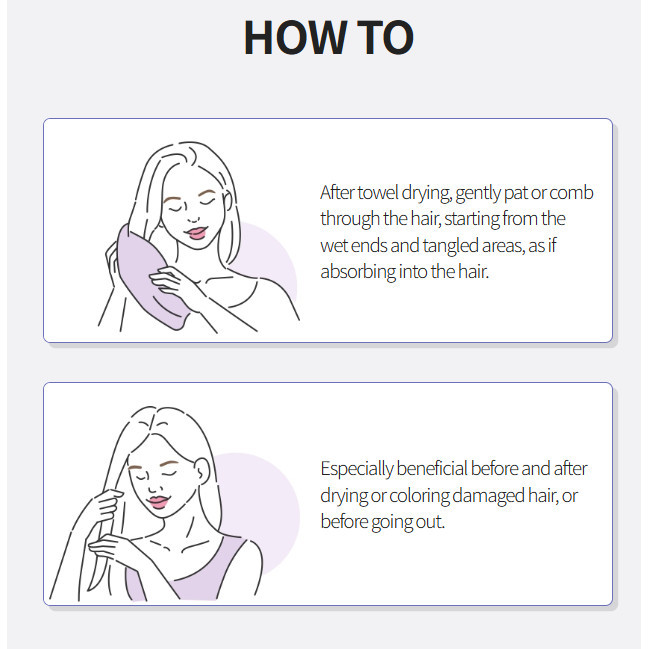 HOW TO

After towel drying, gently pat or comb through the hair, starting from the wet ends and tangled areas, as if absorbing into the hair.

Especially beneficial before and after drying or coloring damaged hair, or before going out.