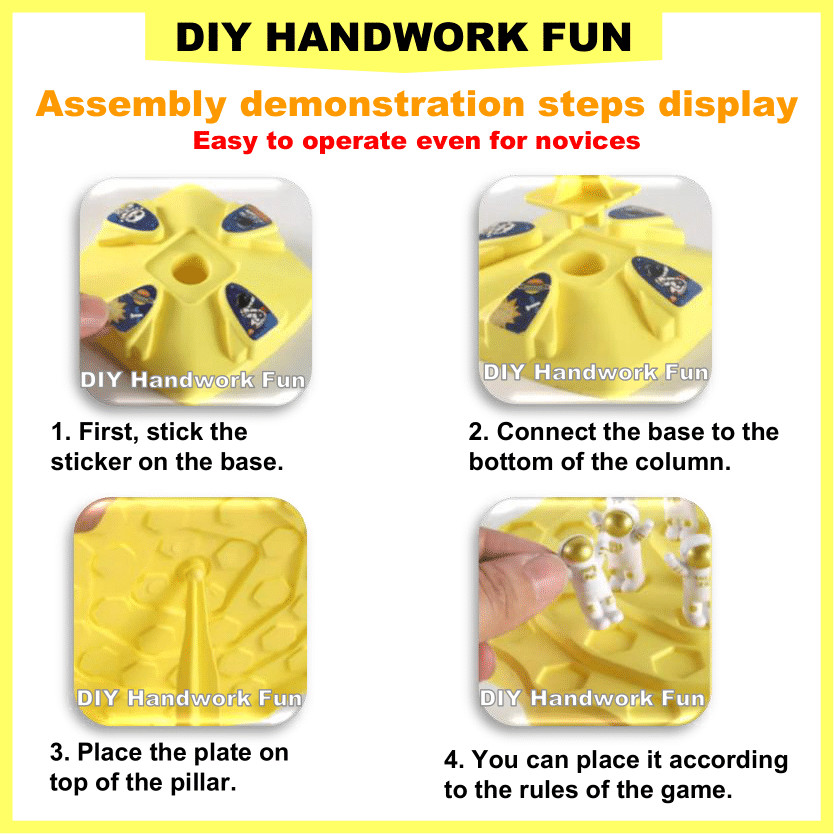 DIY HANDWORK FUN

Assembly demonstration steps display

Easy to operate even for novices

DIY Handwork Fun

1. First, stick the sticker on the base.

DIY Handwork Fun

2. Connect the base to the bottom of the column.

DIY Handwork Fun

3. Place the plate on top of the pillar.

DIY Handwork Fun

4. You can place it according to the rules of the game.