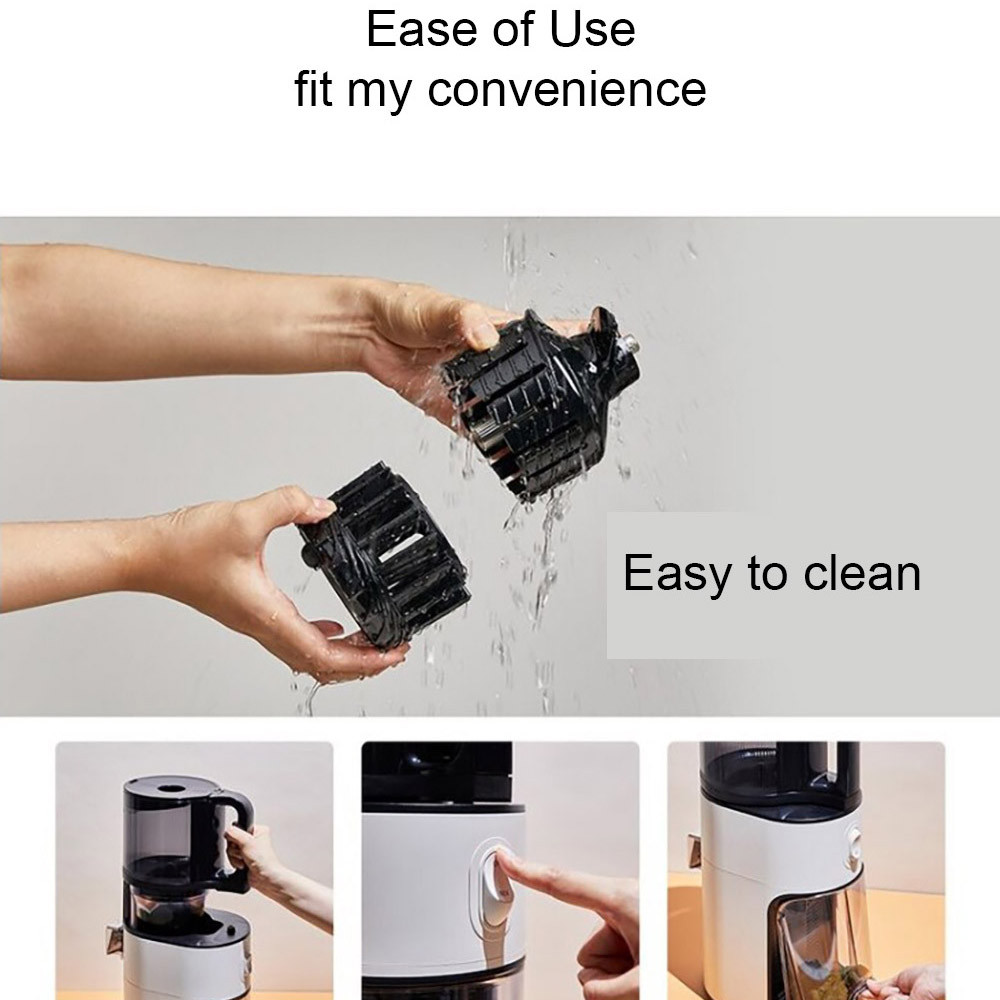 Ease of Use
fit my convenience

Easy to clean