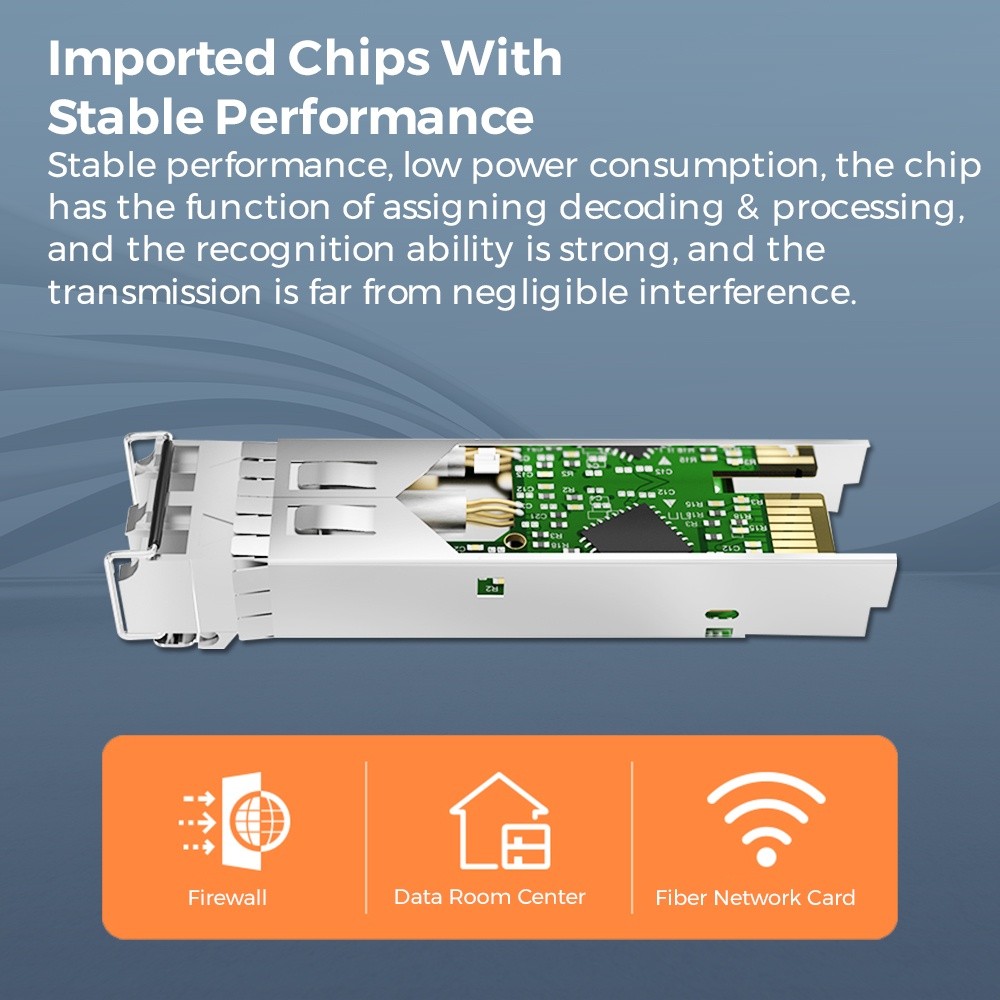 Imported Chips With Stable Performance

Stable performance, low power consumption, the chip has the function of assigning decoding & processing, and the recognition ability is strong, and the transmission is far from negligible interference.

Firewall

Data Room Center

Fiber Network Card