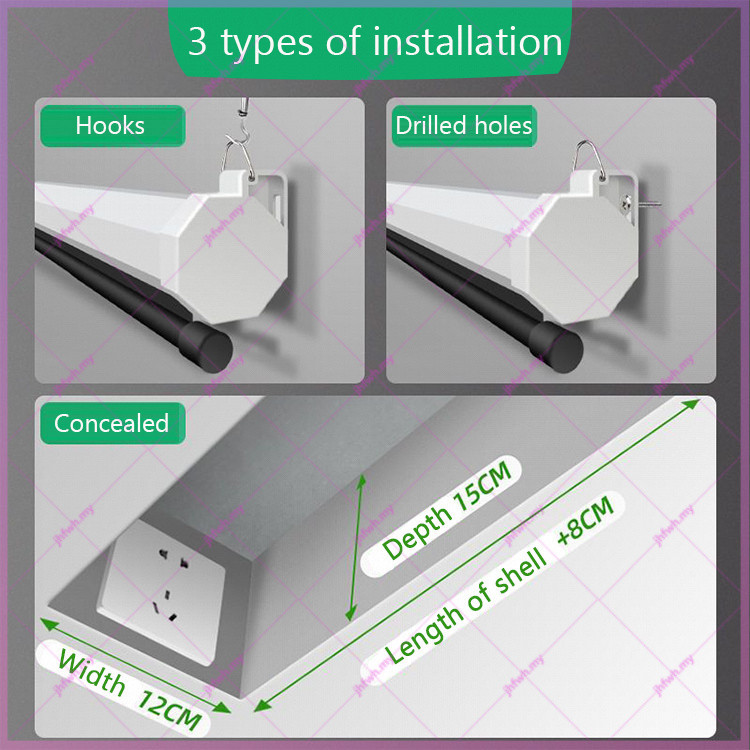 3 types of installation

Hooks

Drilled holes

Concealed

Depth 15CM

Length of shell +8CM

Width 12CM

jhfwh.my