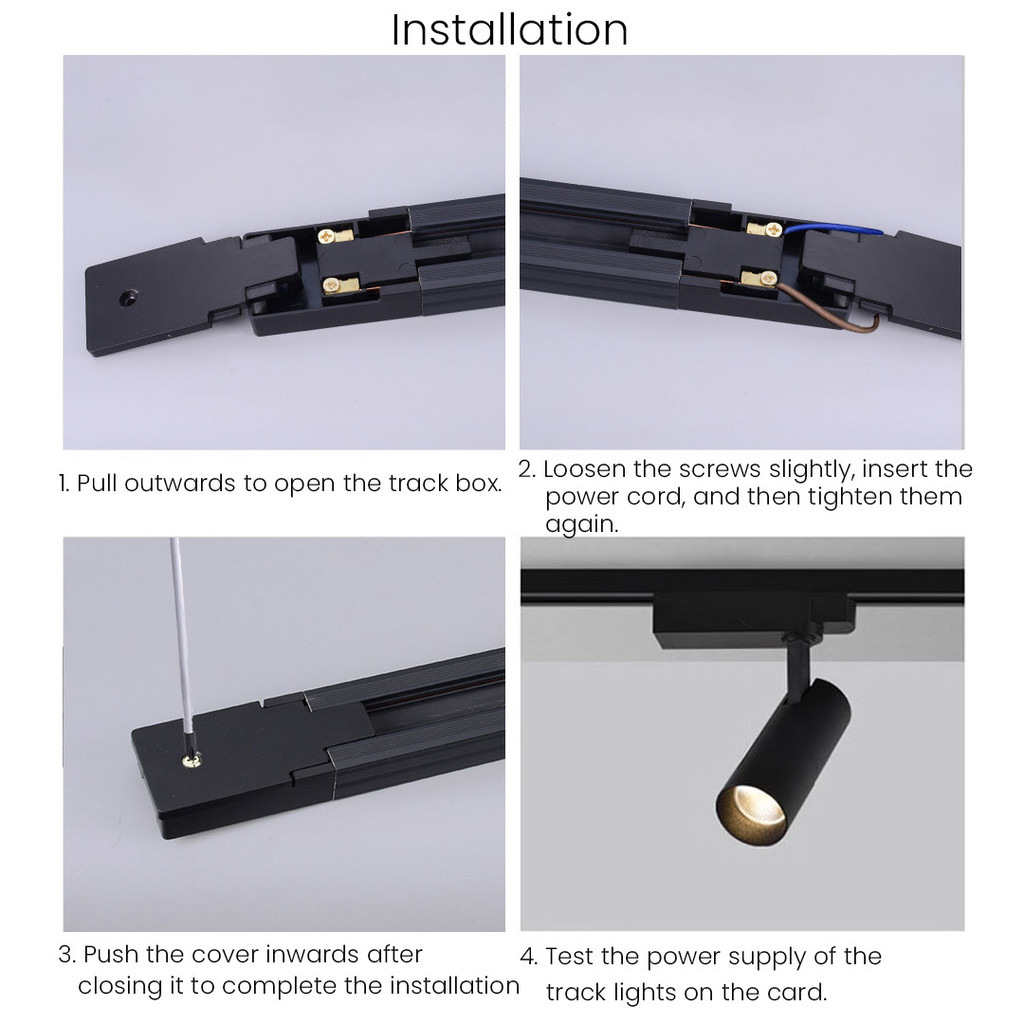 Installation

1. Pull outwards to open the track box.

2. Loosen the screws slightly, insert the power cord, and then tighten them again.

3. Push the cover inwards after closing it to complete the installation

4. Test the power supply of the track lights on the card.