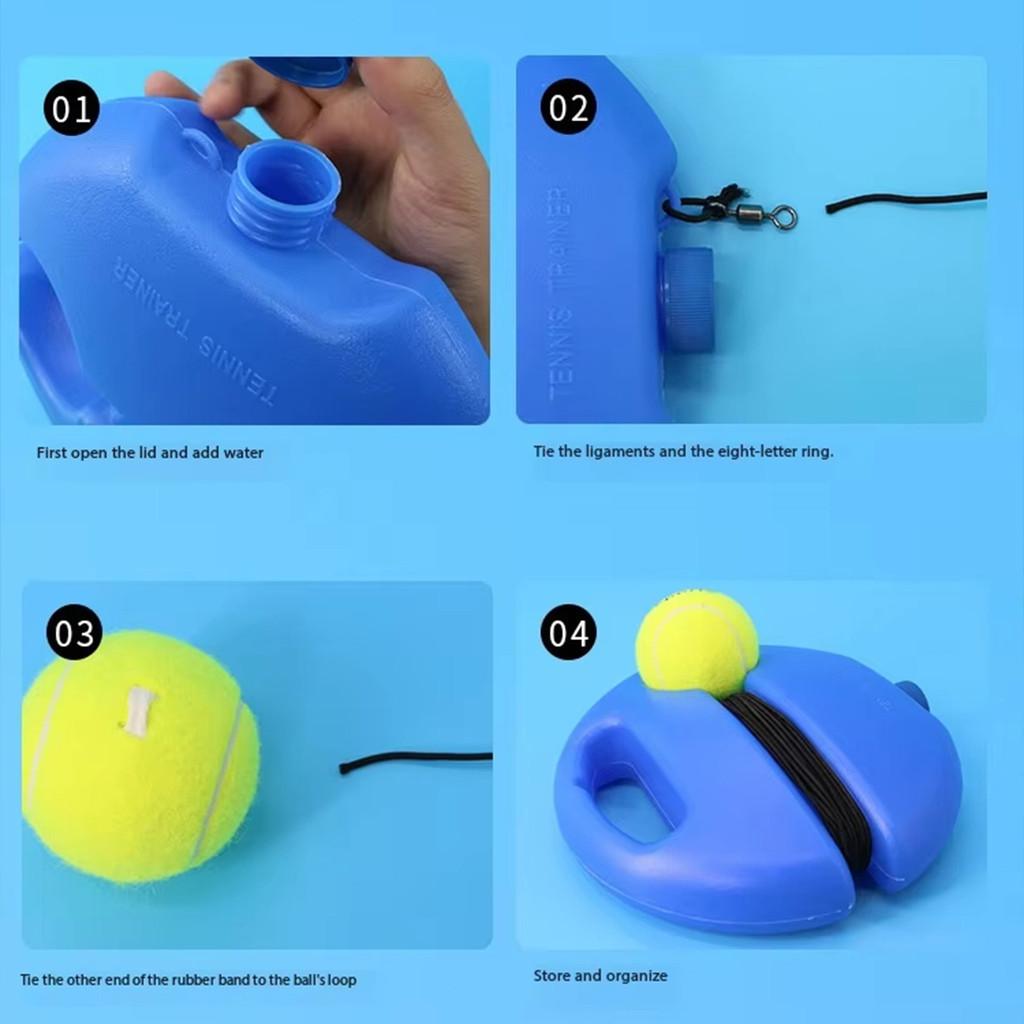 01

TENNIS TRAINER

First open the lid and add water

02

TENNIS TRAINER

Tie the ligaments and the eight-letter ring.

03

Tie the other end of the rubber band to the ball's loop

04

Store and organize