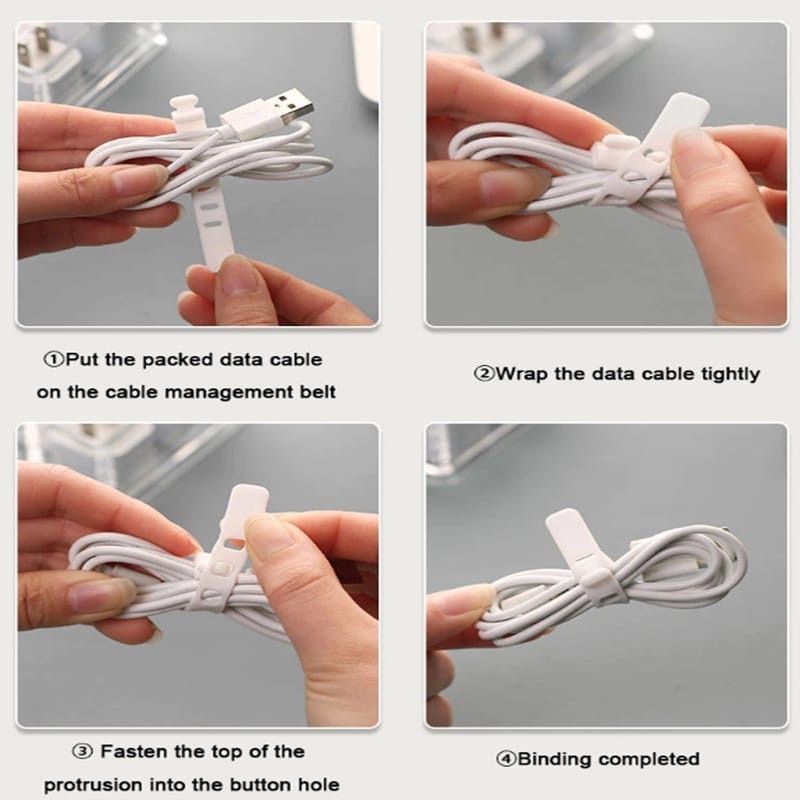 ①Put the packed data cable on the cable management belt

②Wrap the data cable tightly

③ Fasten the top of the protrusion into the button hole

④Binding completed