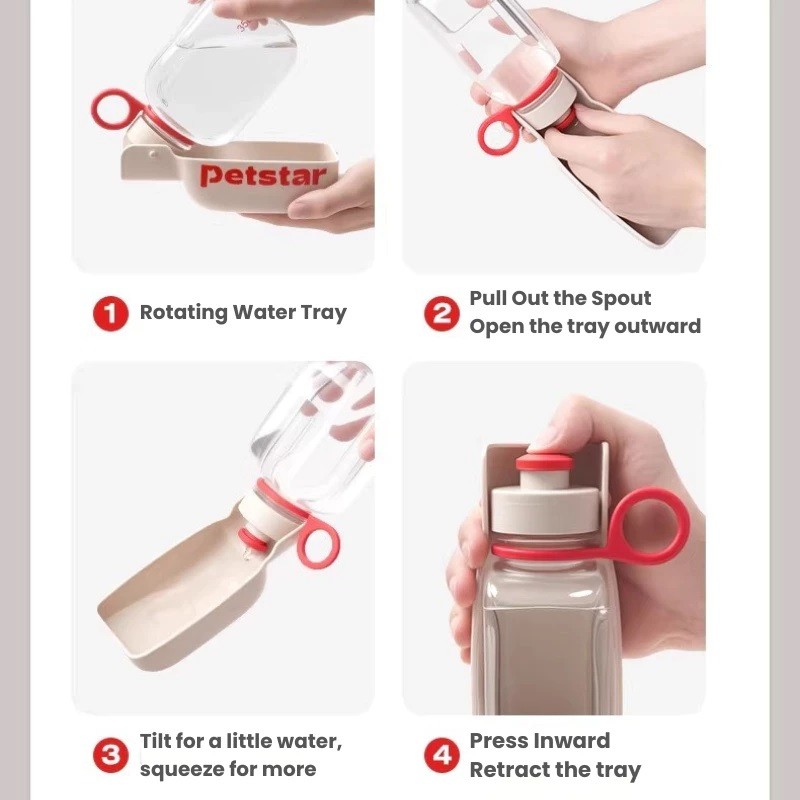 Petstar

1 Rotating Water Tray

2 Pull Out the Spout
Open the tray outward

3 Tilt for a little water,
squeeze for more

4 Press Inward
Retract the tray