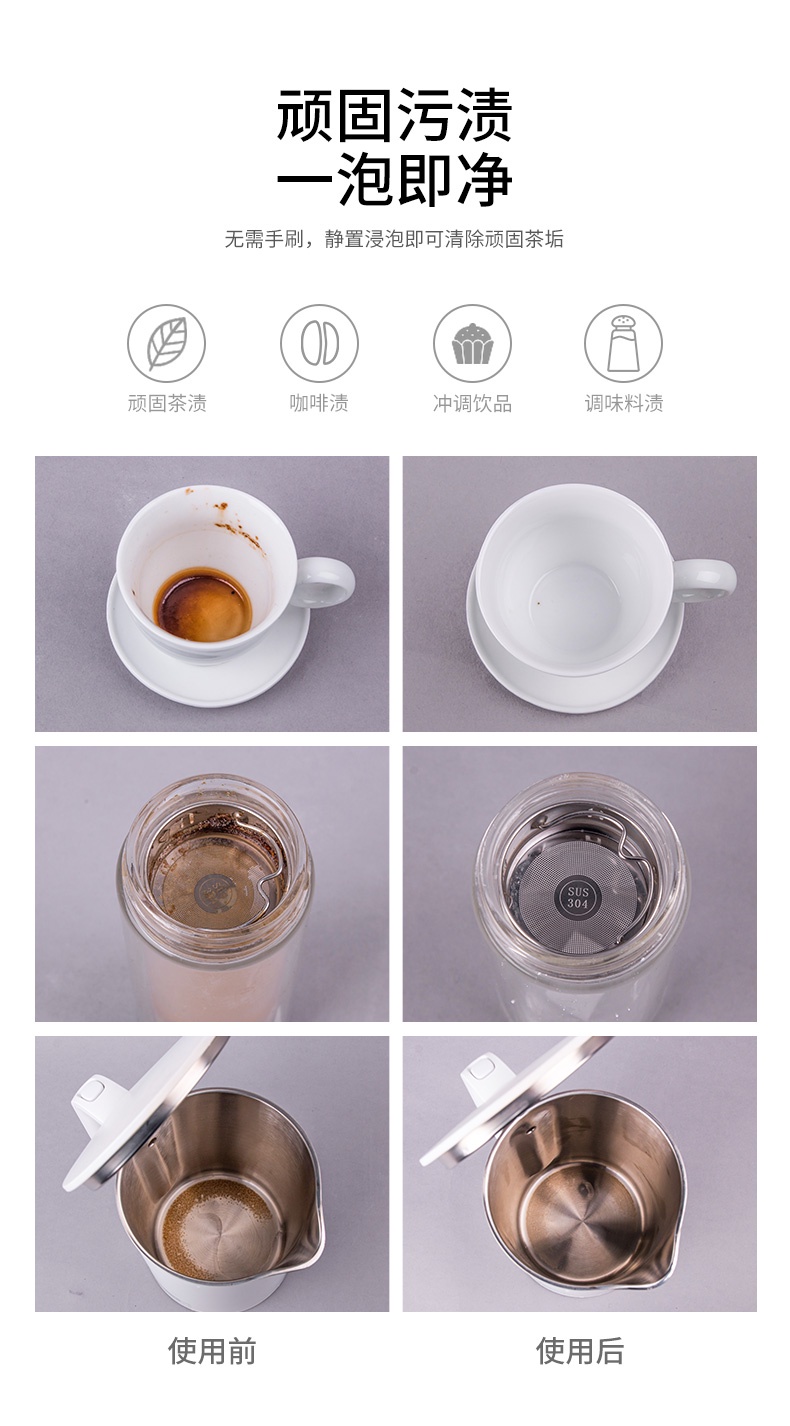 顽固污渍
一泡即净

无需手刷，静置浸泡即可清除顽固茶垢

顽固茶渍

咖啡渍

冲调饮品

调味料渍

SUS
304

使用前

使用后