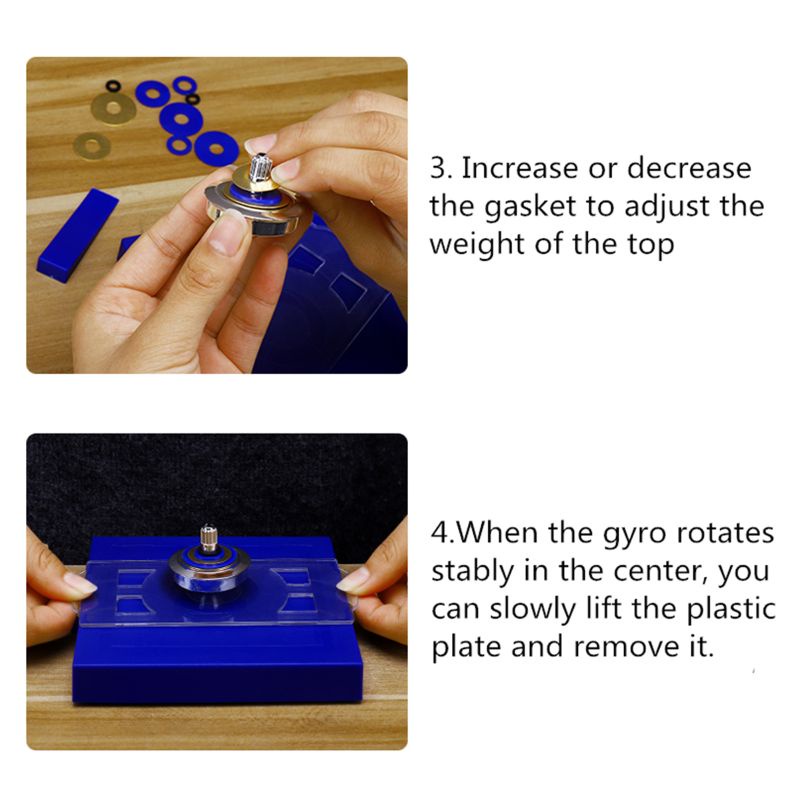 3. Increase or decrease the gasket to adjust the weight of the top

4.When the gyro rotates stably in the center, you can slowly lift the plastic plate and remove it.