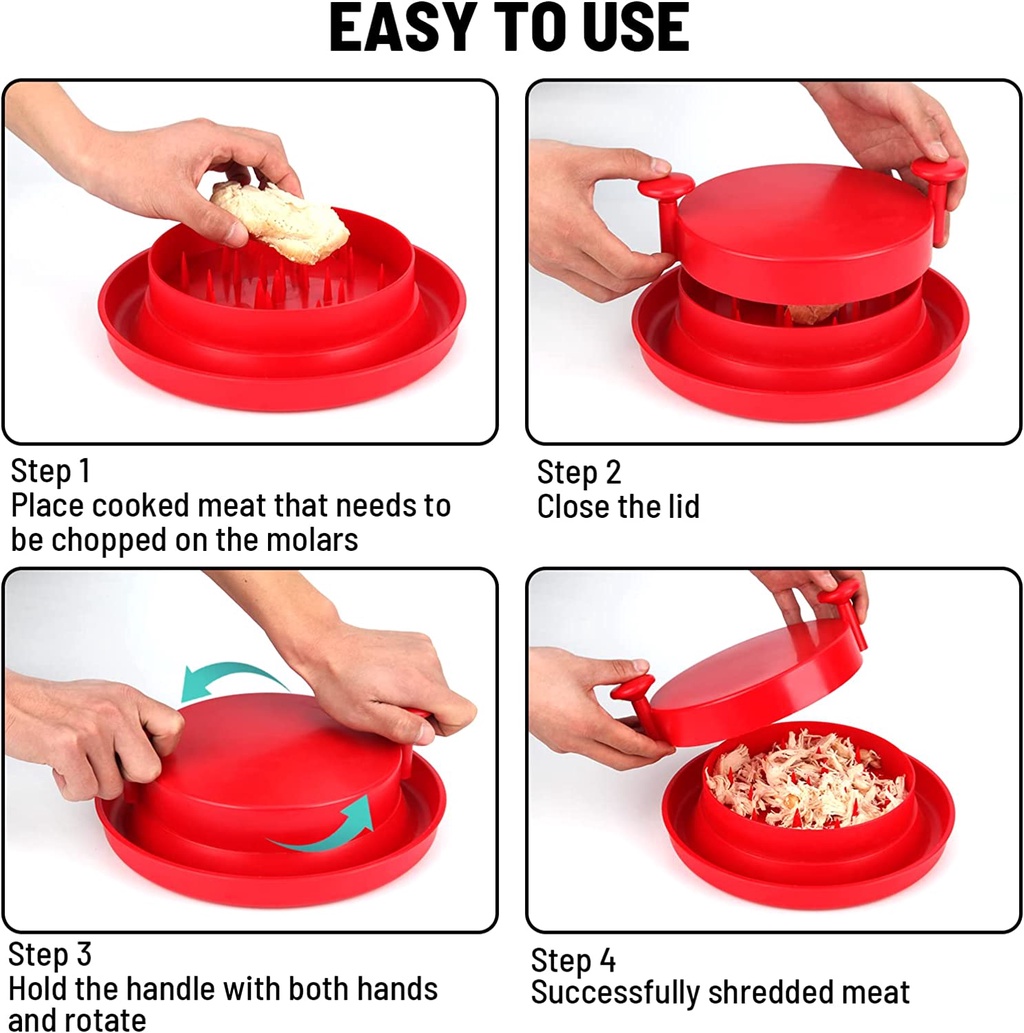 EASY TO USE

Step 1
Place cooked meat that needs to be chopped on the molars

Step 2
Close the lid

Step 3
Hold the handle with both hands and rotate

Step 4
Successfully shredded meat